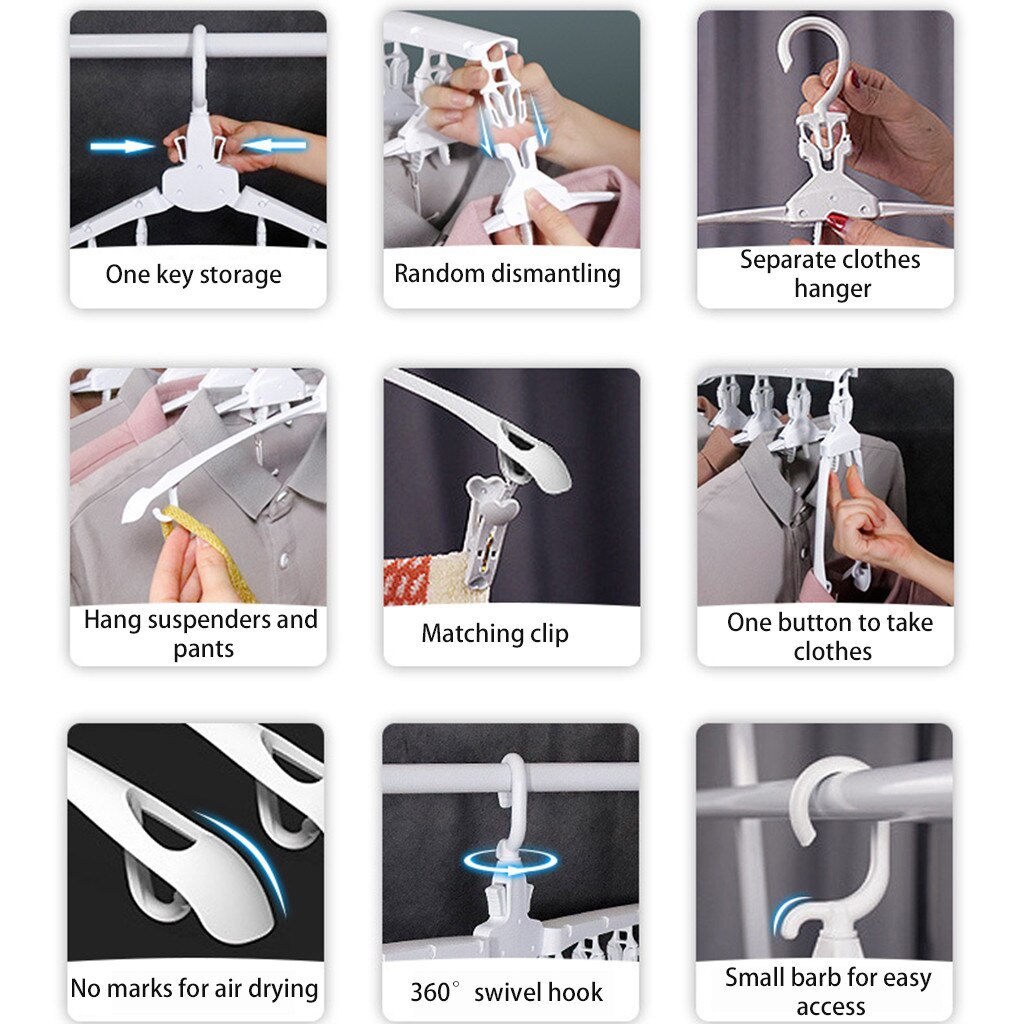 One key storage

Random dismantling

Separate clothes hanger

Hang suspenders and pants

Matching clip

One button to take clothes

No marks for air drying

360° swivel hook

Small barb for easy access