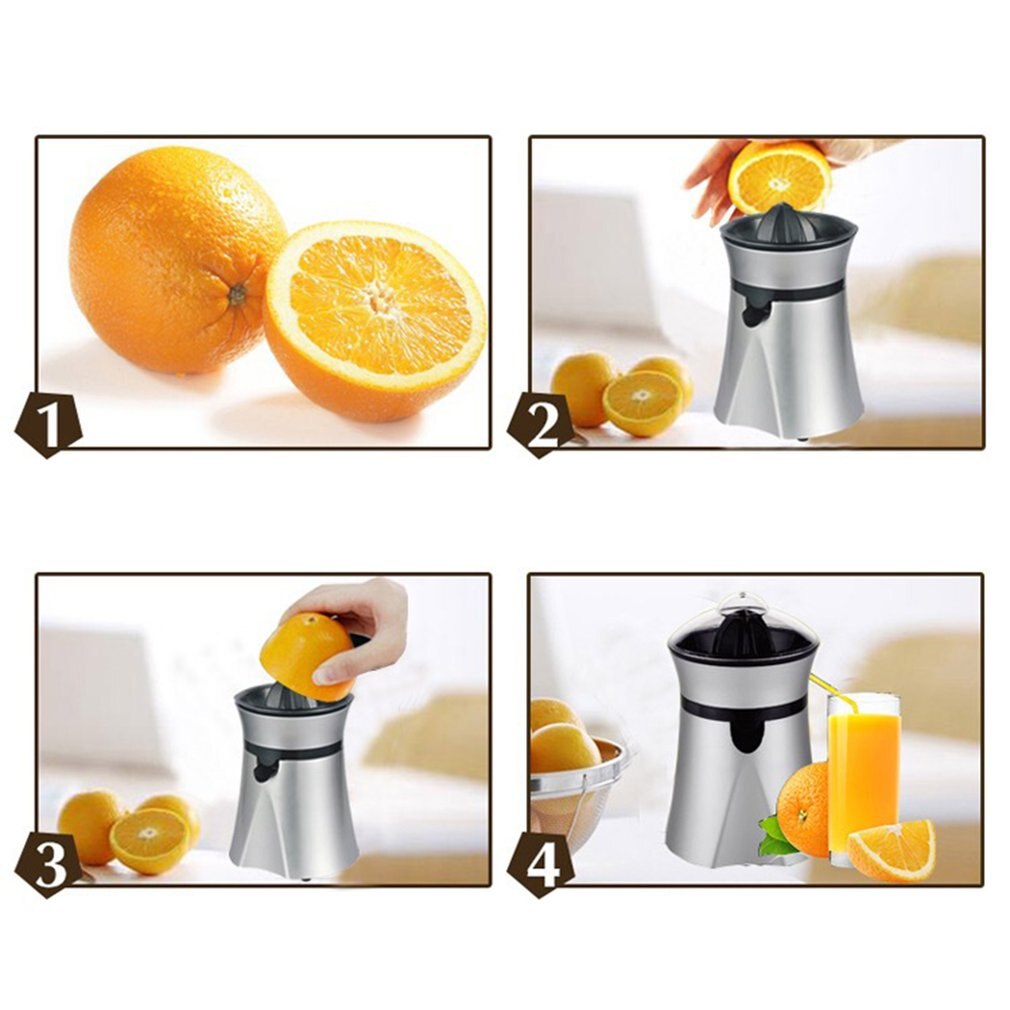 1

2

3

4