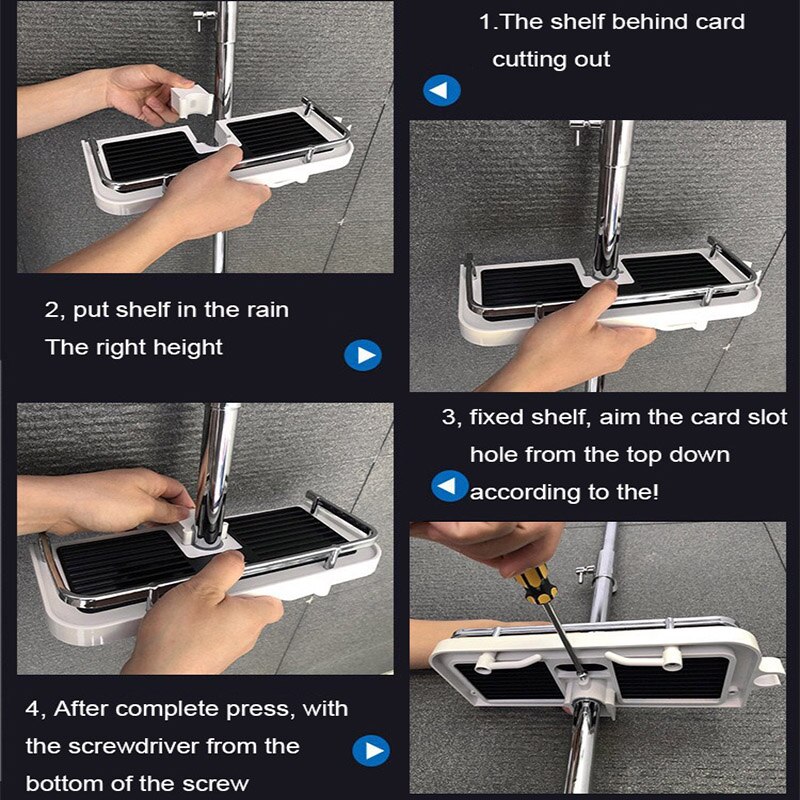 1.The shelf behind card cutting out

2, put shelf in the rain
The right height

3, fixed shelf, aim the card slot hole from the top down according to the!

4, After complete press, with the screwdriver from the bottom of the screw