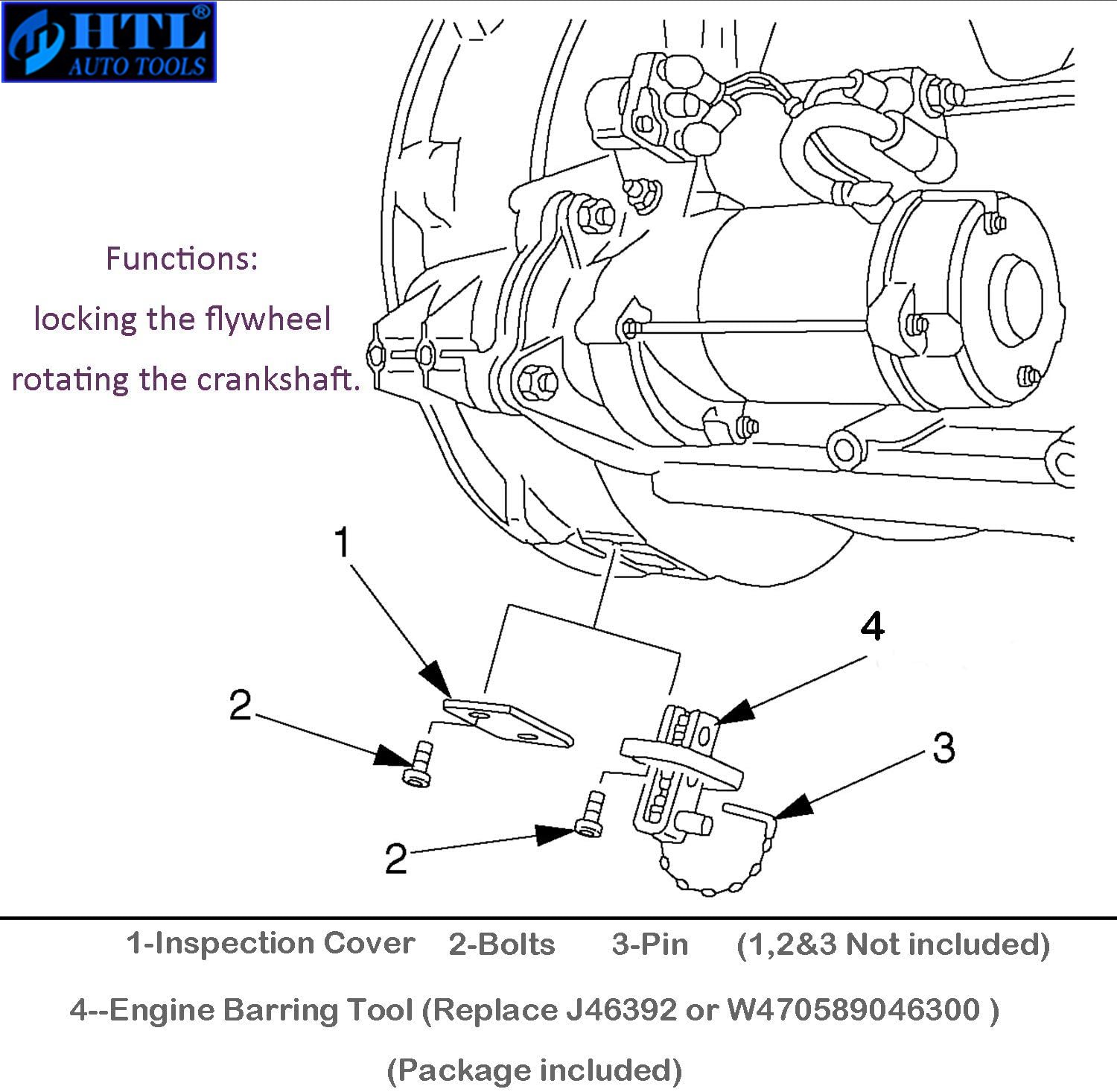 HTL®
AUTO TOOLS

Functions:
locking the flywheel
rotating the crankshaft.

1

4

2

3

2

1-Inspection Cover 2-Bolts 3-Pin (1,2&3 Not included)

4--Engine Barring Tool (Replace J46392 or W470589046300 )

(Package included)