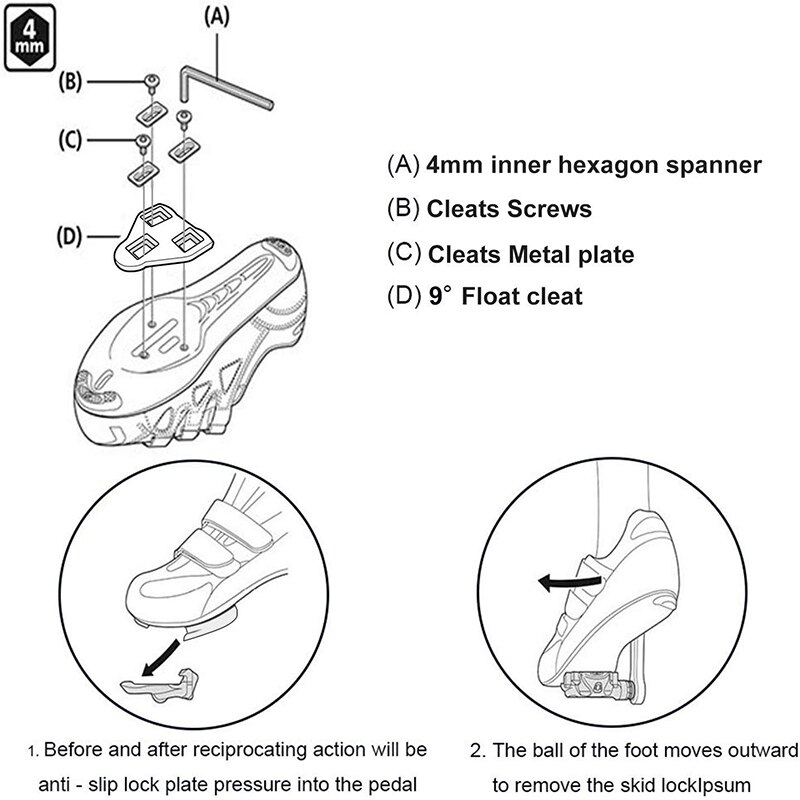 4 mm

(A)

(B)

(C)

(D)

(A) 4mm inner hexagon spanner

(B) Cleats Screws

(C) Cleats Metal plate

(D) 9° Float cleat

1. Before and after reciprocating action will be anti - slip lock plate pressure into the pedal

2. The ball of the foot moves outward to remove the skid lockIpsum