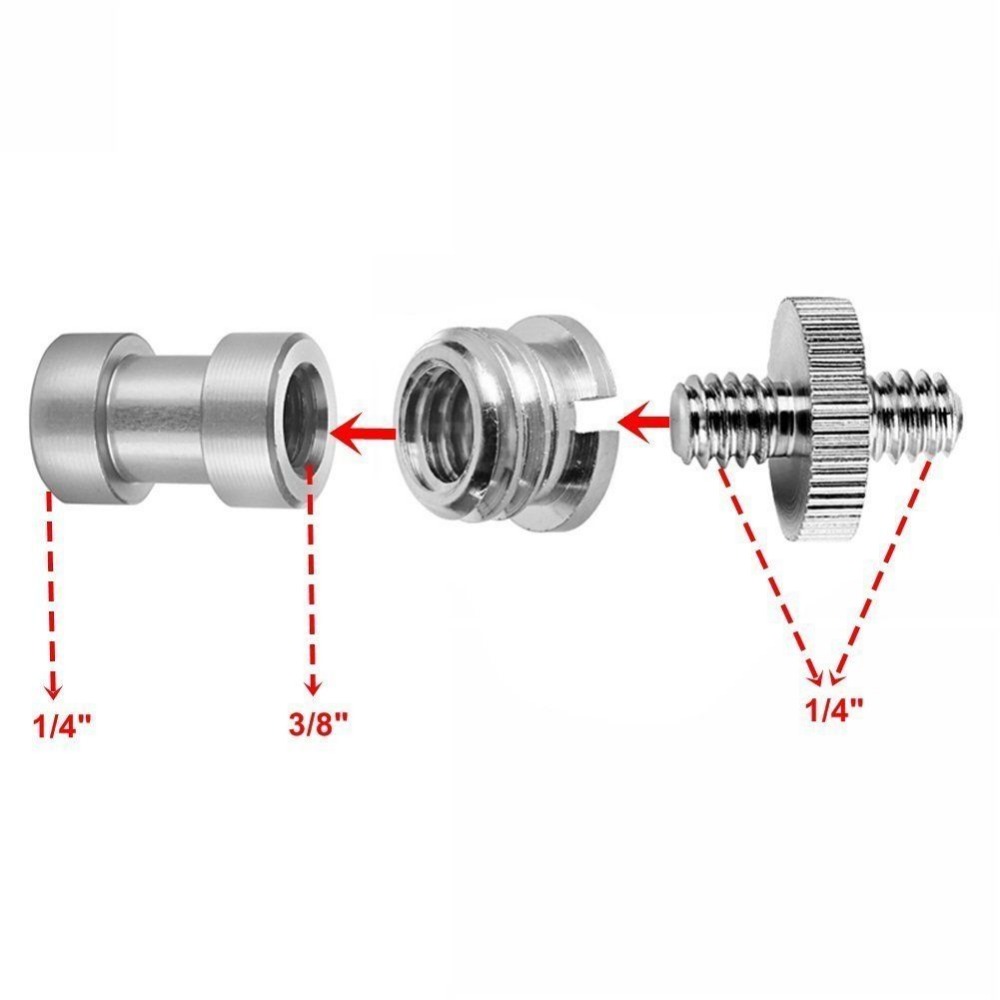 1/4"

3/8"

1/4"