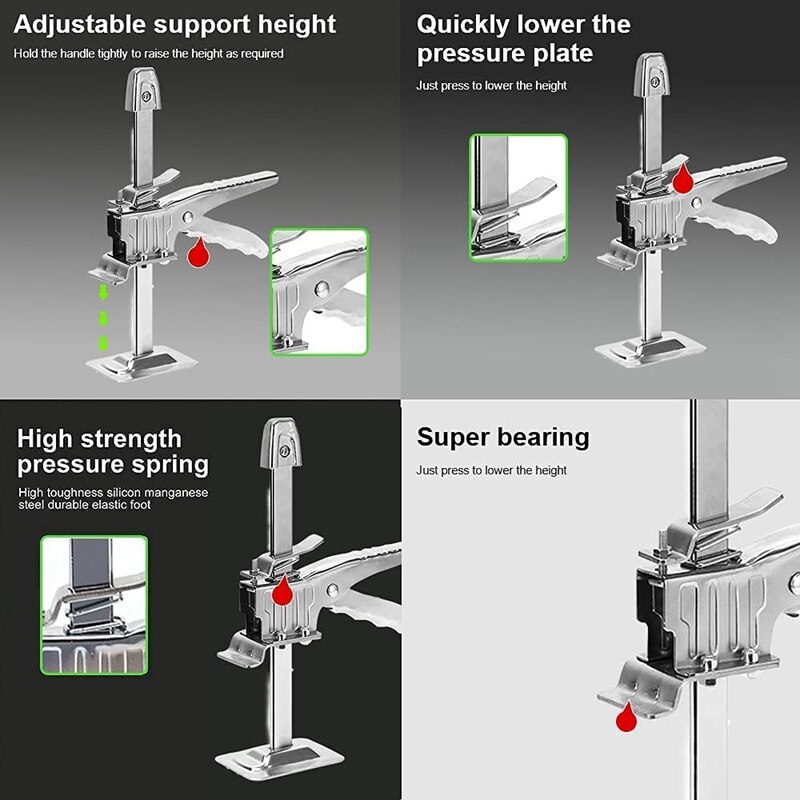 Adjustable support height
Hold the handle tightly to raise the height as required

Quickly lower the pressure plate
Just press to lower the height

High strength pressure spring
High toughness silicon manganese steel durable elastic foot

Super bearing
Just press to lower the height