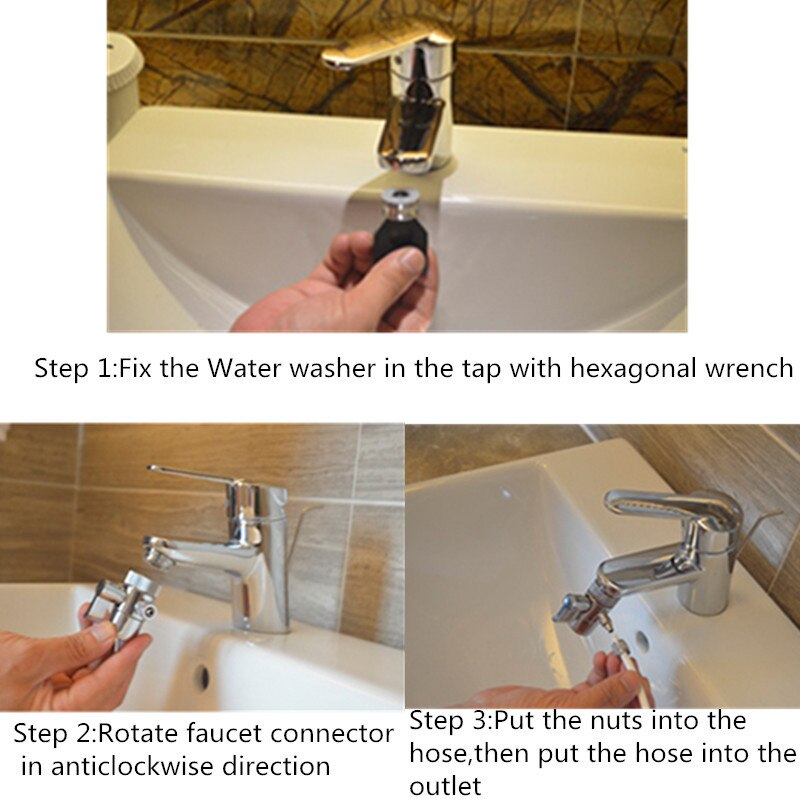 Step 1:Fix the Water washer in the tap with hexagonal wrench

Step 2:Rotate faucet connector in anticlockwise direction

Step 3:Put the nuts into the hose,then put the hose into the outlet