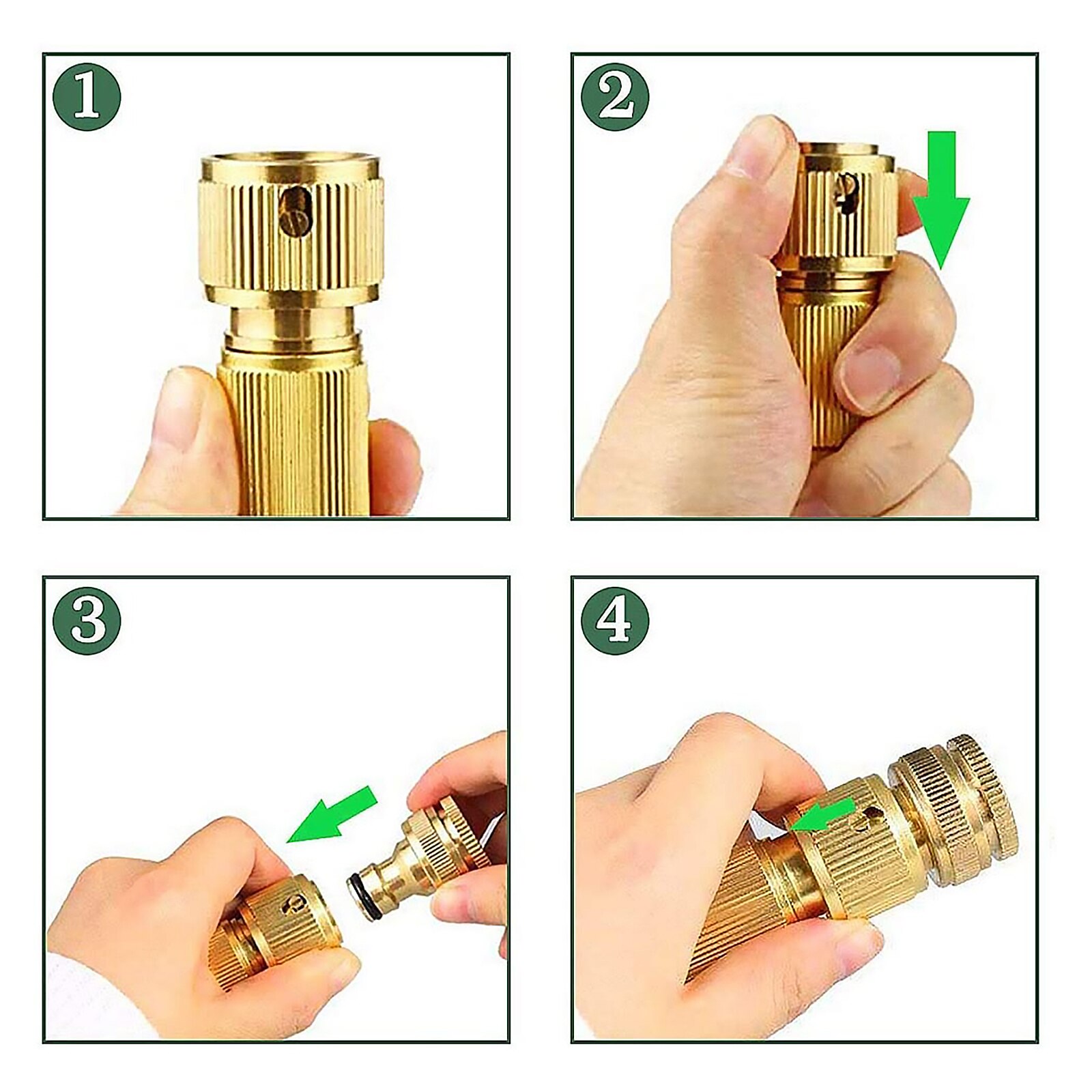 1

2

3

4