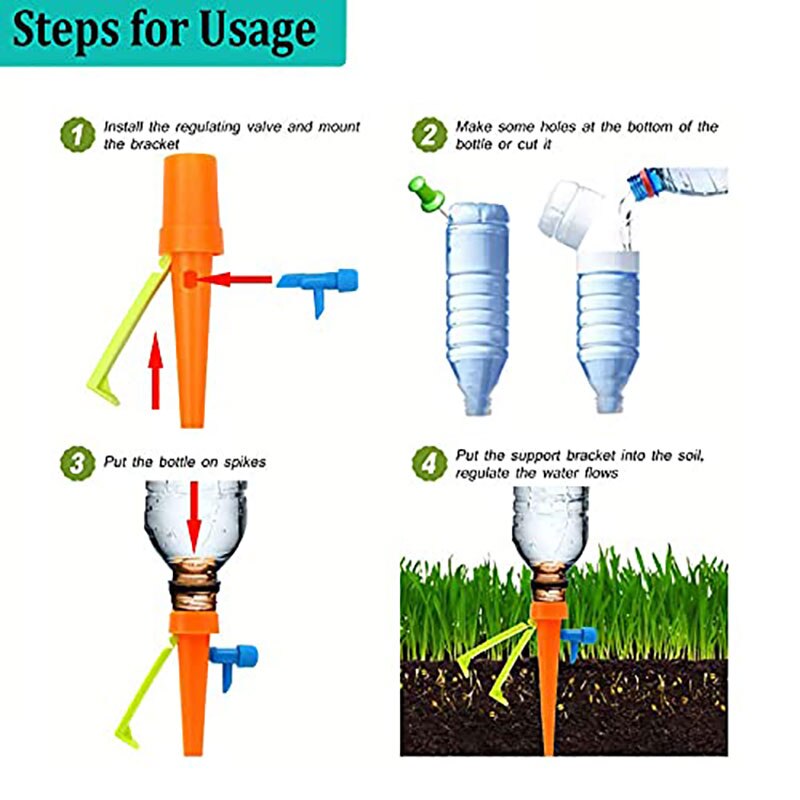 Steps for Usage

1 Install the regulating valve and mount the bracket

2 Make some holes at the bottom of the bottle or cut it

3 Put the bottle on spikes

4 Put the support bracket into the soil, regulate the water flows