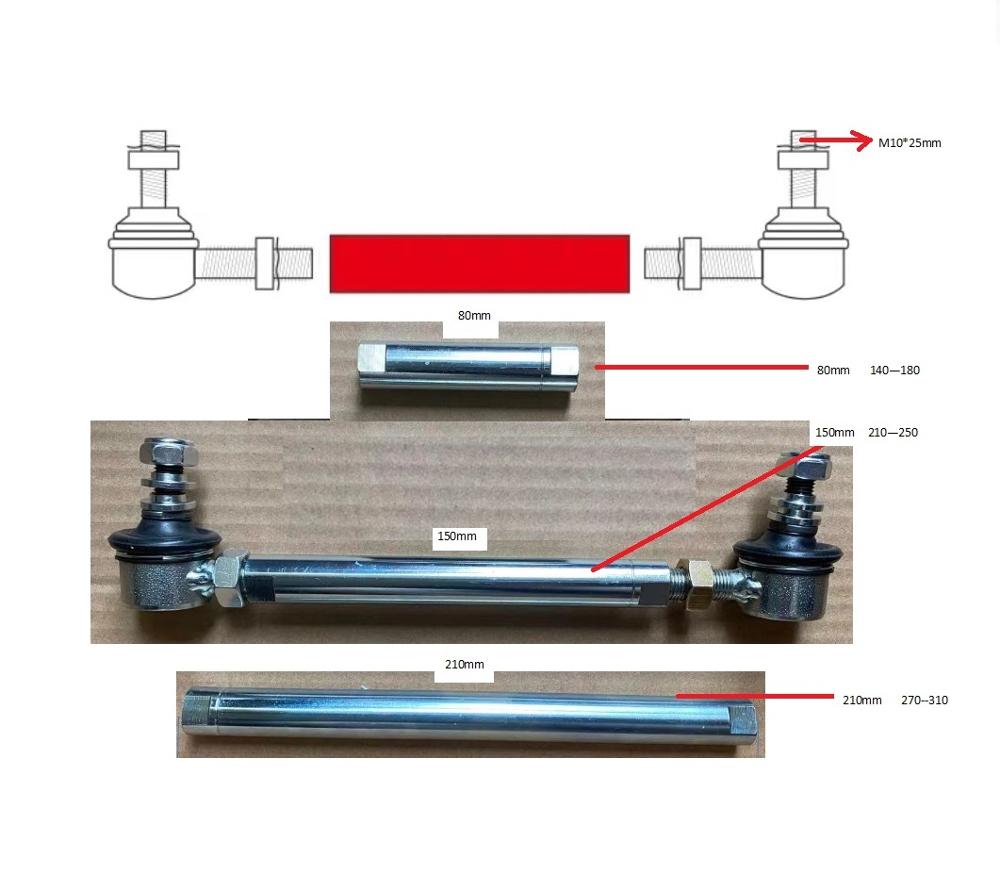 M10*25mm

80mm

80mm 140—180

150mm 210—250

150mm

210mm

210mm 270--310