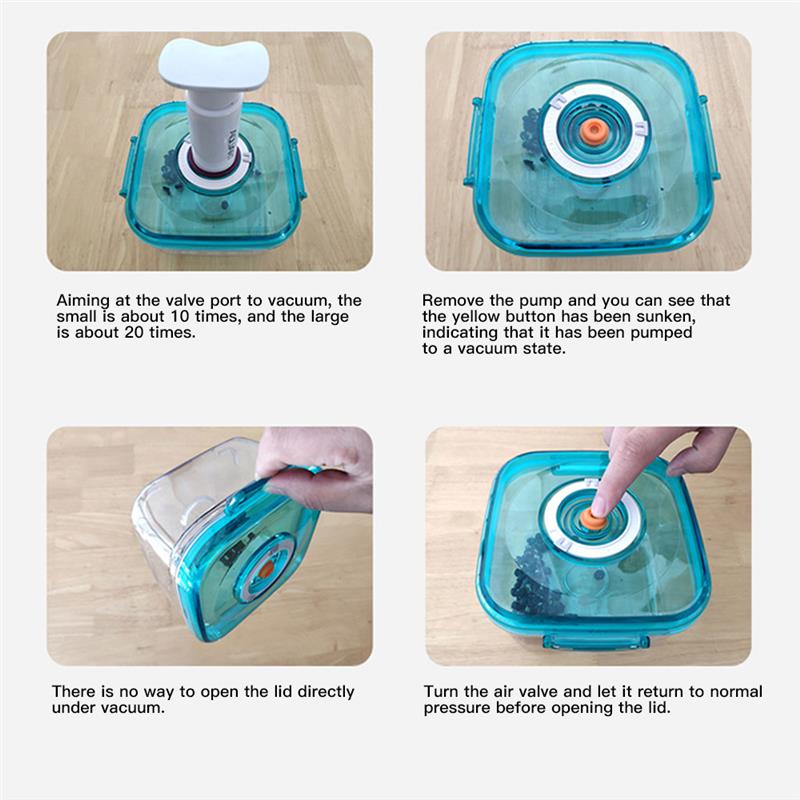 Aiming at the valve port to vacuum, the small is about 10 times, and the large is about 20 times.

Remove the pump and you can see that the yellow button has been sunken, indicating that it has been pumped to a vacuum state.

There is no way to open the lid directly under vacuum.

Turn the air valve and let it return to normal pressure before opening the lid.