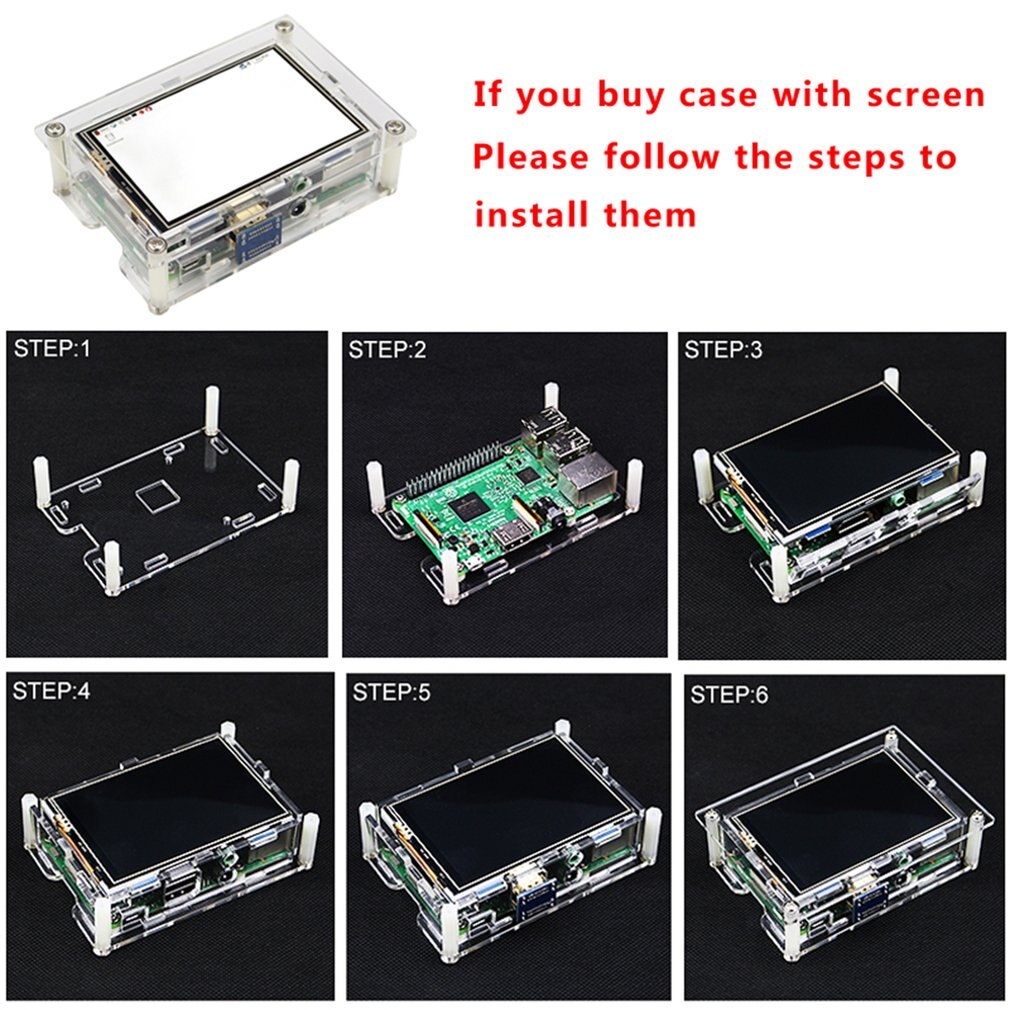 If you buy case with screen
Please follow the steps to install them

STEP:1

STEP:2

STEP:3

STEP:4

STEP:5

STEP:6