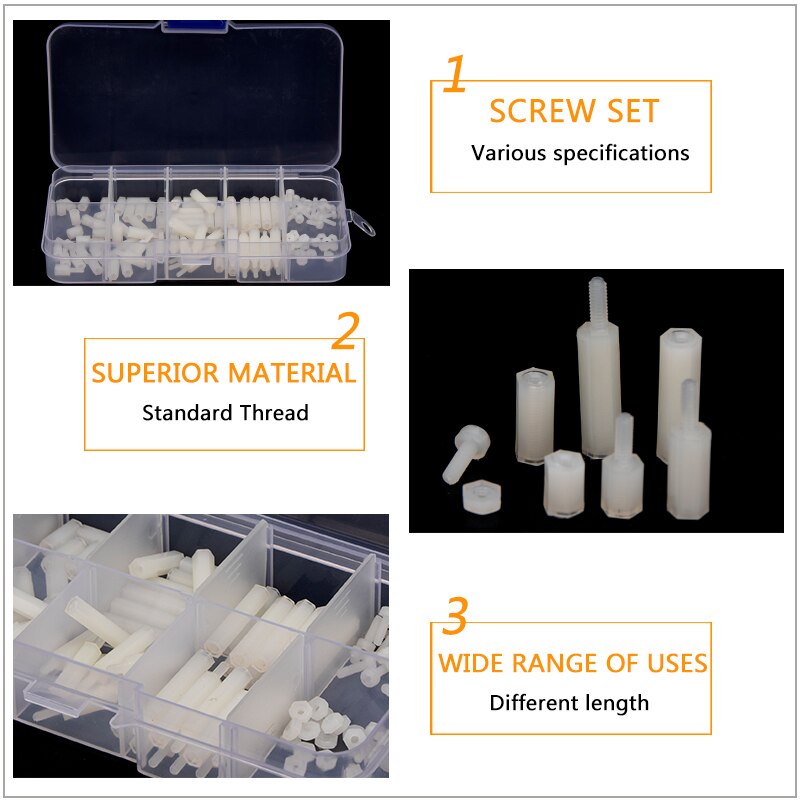 1
SCREW SET
Various specifications

2
SUPERIOR MATERIAL
Standard Thread

3
WIDE RANGE OF USES
Different length