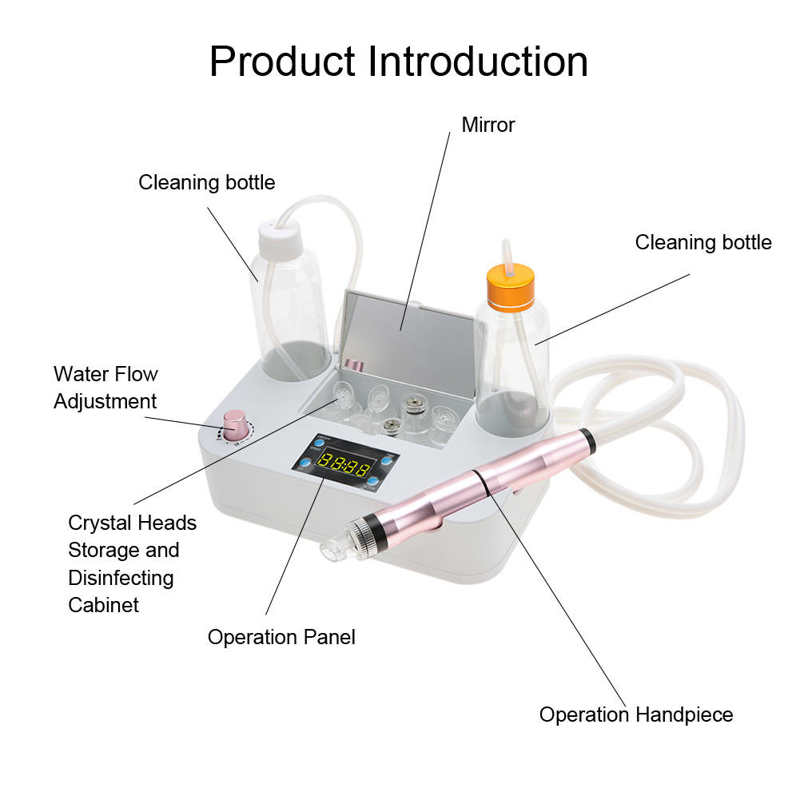 Product Introduction

Mirror

Cleaning bottle

Cleaning bottle

Water Flow Adjustment

88:88

Crystal Heads Storage and Disinfecting Cabinet

Operation Panel

Operation Handpiece