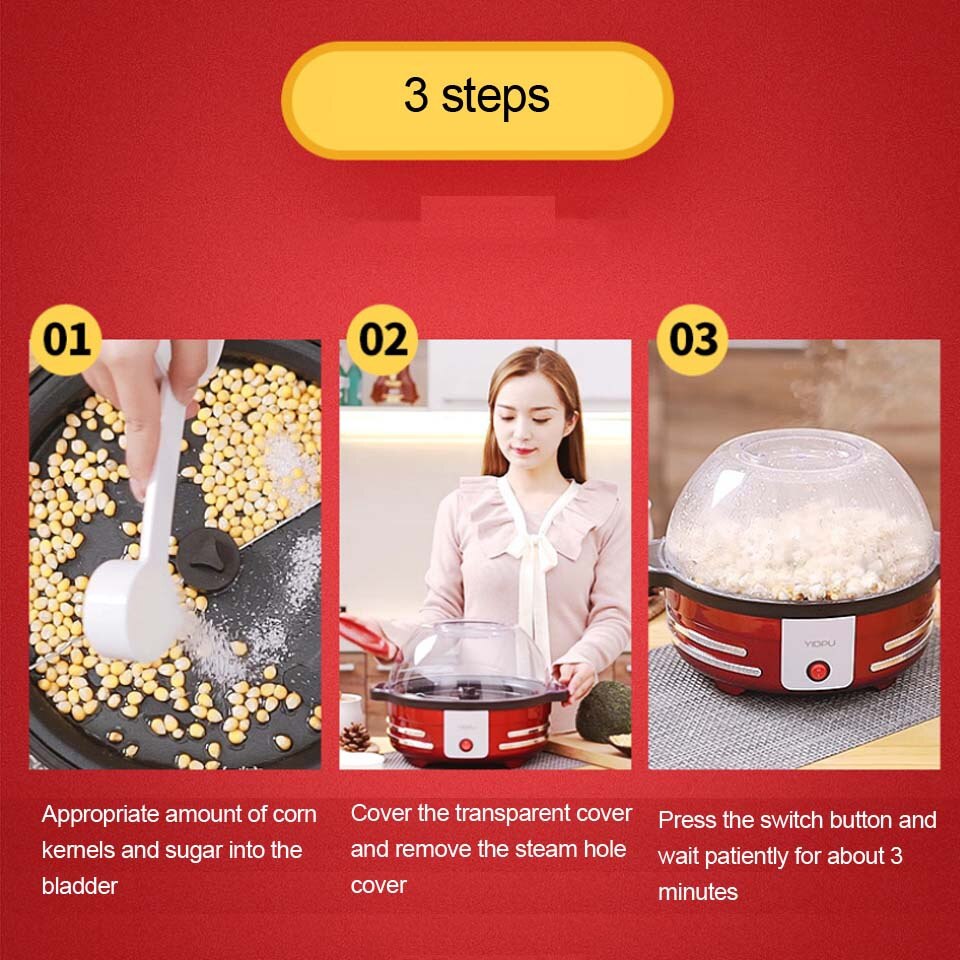 3 steps

01

Appropriate amount of corn kernels and sugar into the bladder

02

Cover the transparent cover and remove the steam hole cover

03

YIDPU

Press the switch button and wait patiently for about 3 minutes