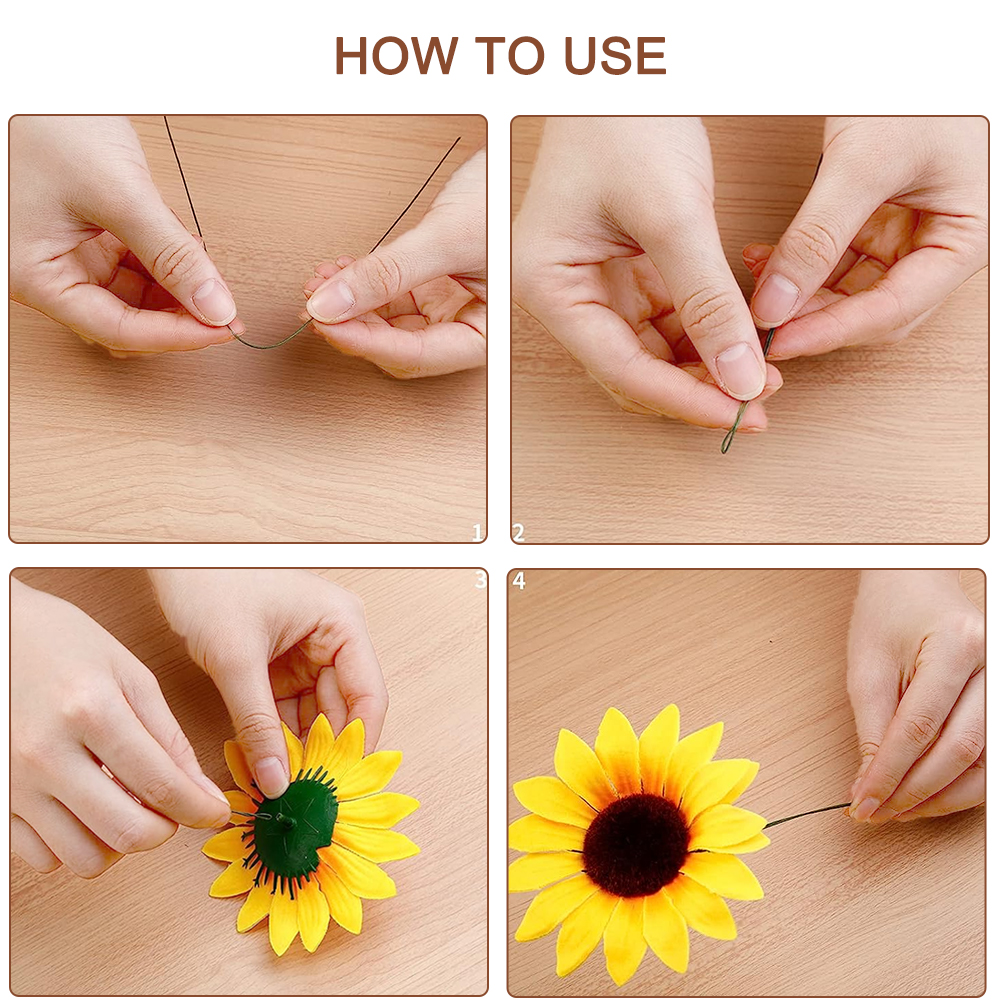 HOW TO USE

1

2

3

4