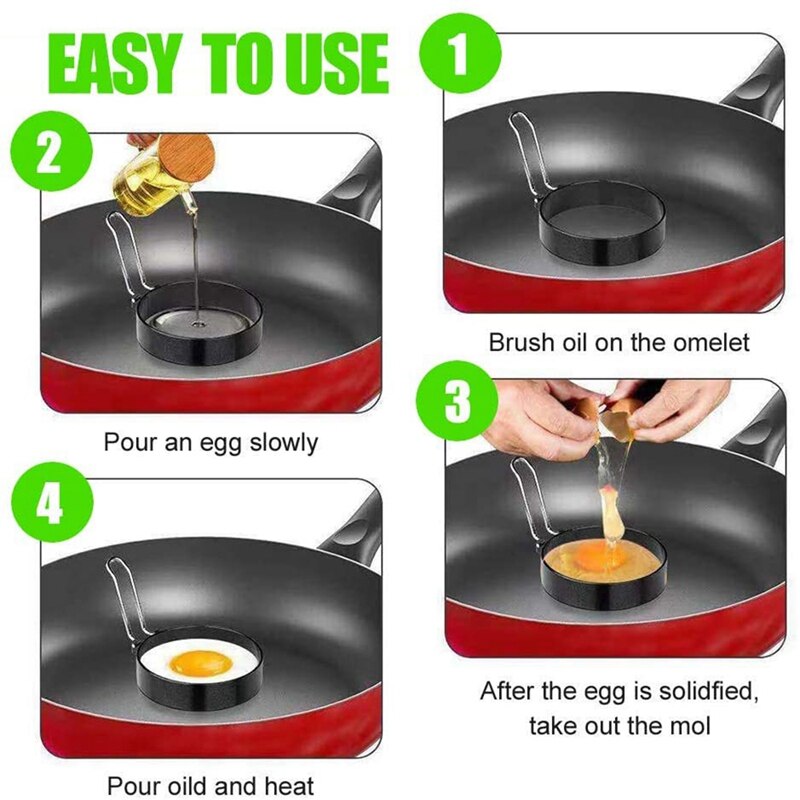 EASY TO USE

1

Brush oil on the omelet

2

Pour an egg slowly

3

After the egg is solidfied, take out the mol

4

Pour oild and heat