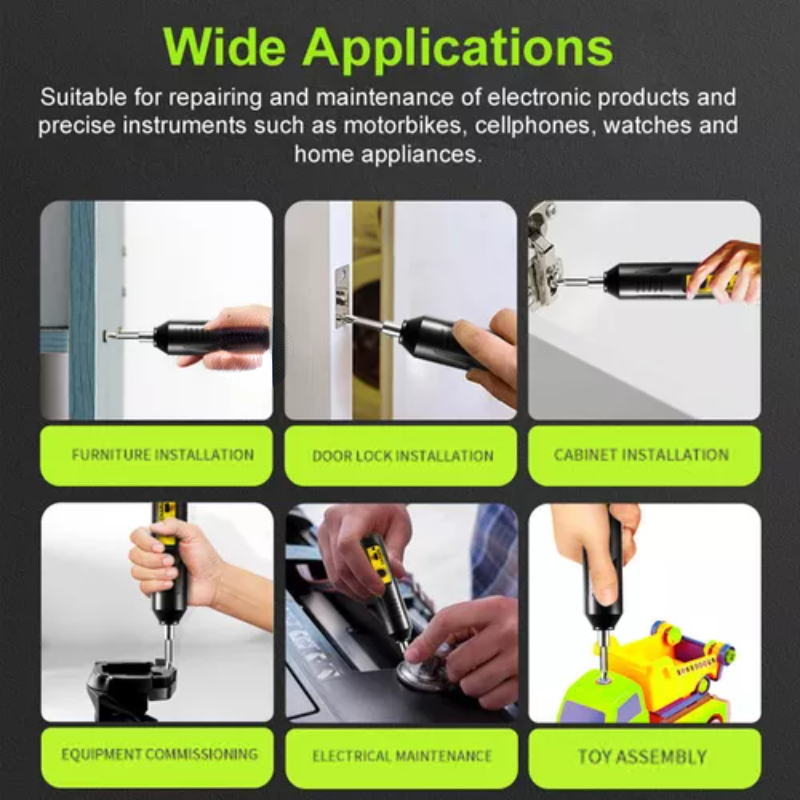 Wide Applications

Suitable for repairing and maintenance of electronic products and precise instruments such as motorbikes, cellphones, watches and home appliances.

FURNITURE INSTALLATION

DOOR LOCK INSTALLATION

CABINET INSTALLATION

EQUIPMENT COMMISSIONING

ELECTRICAL MAINTENANCE

TOY ASSEMBLY