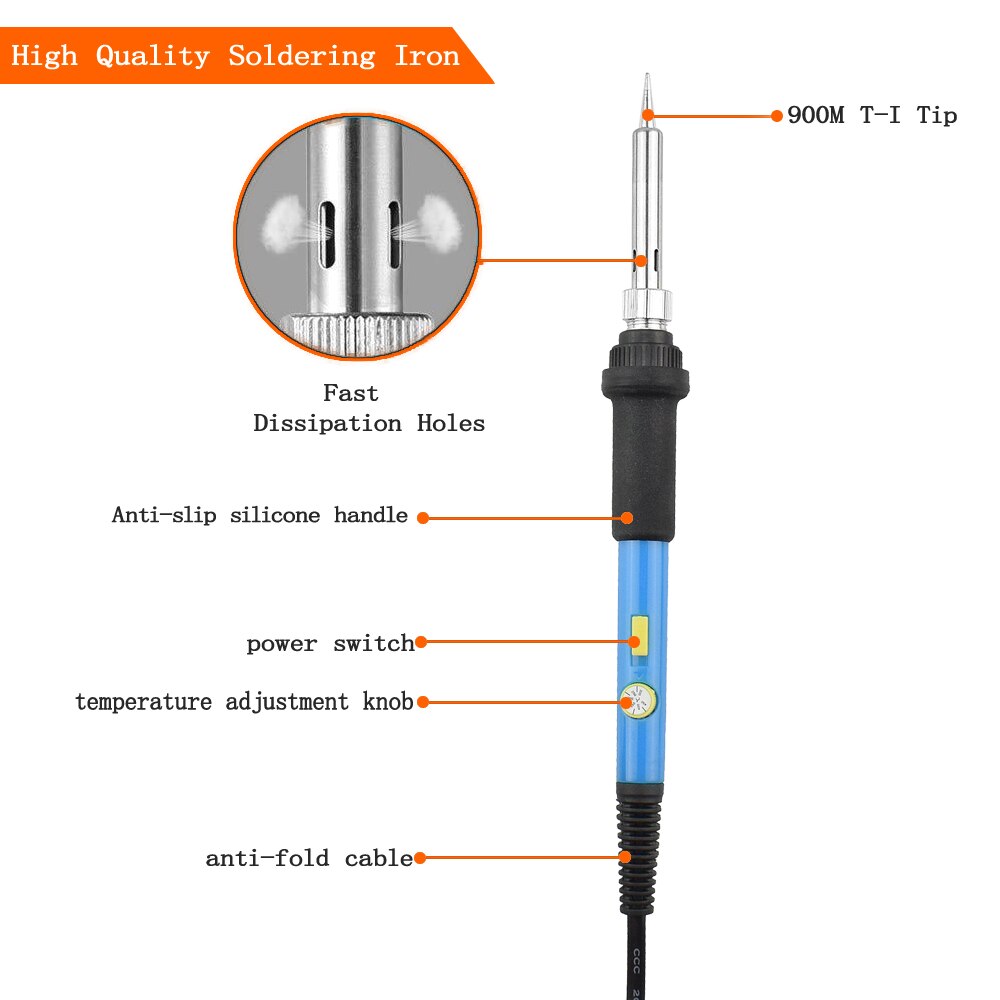 High Quality Soldering Iron

900M T-I Tip

Fast
Dissipation Holes

Anti-slip silicone handle

power switch

temperature adjustment knob

anti-fold cable

CCC