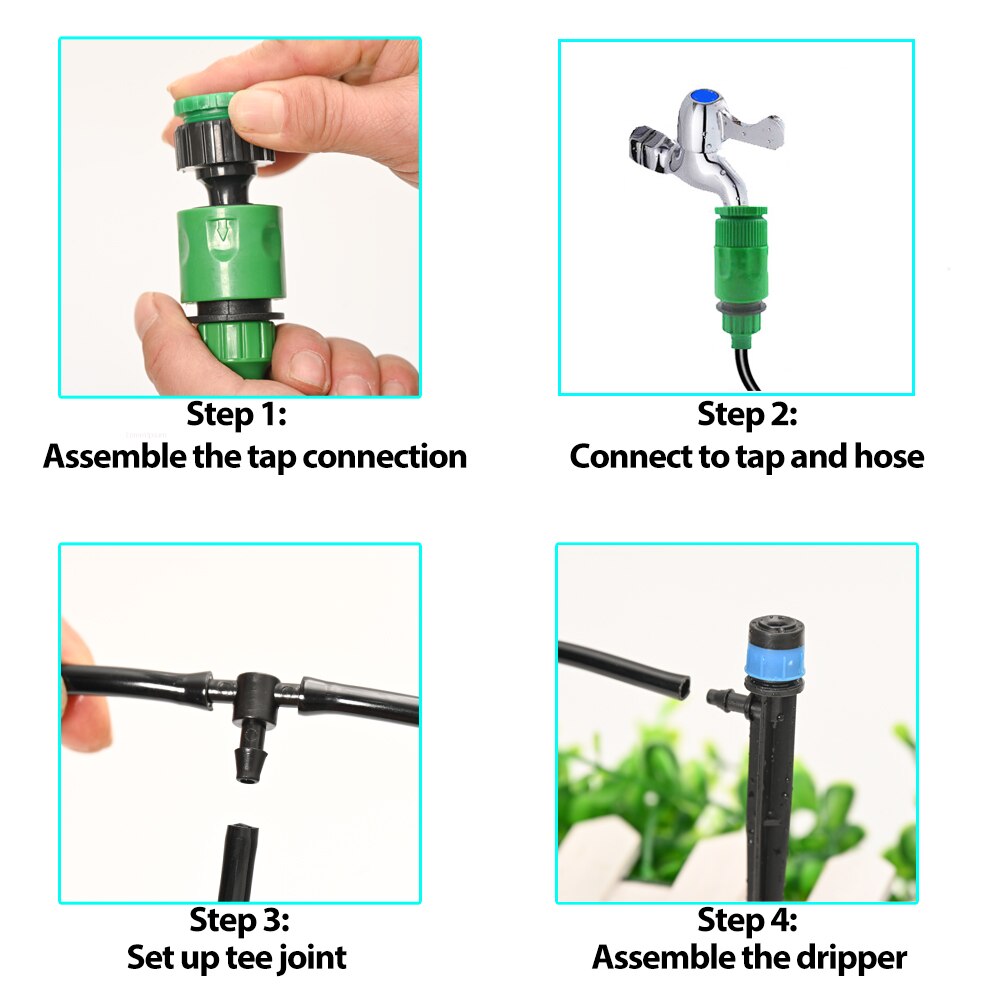 Step 1:
Assemble the tap connection

Step 2:
Connect to tap and hose

Step 3:
Set up tee joint

Step 4:
Assemble the dripper