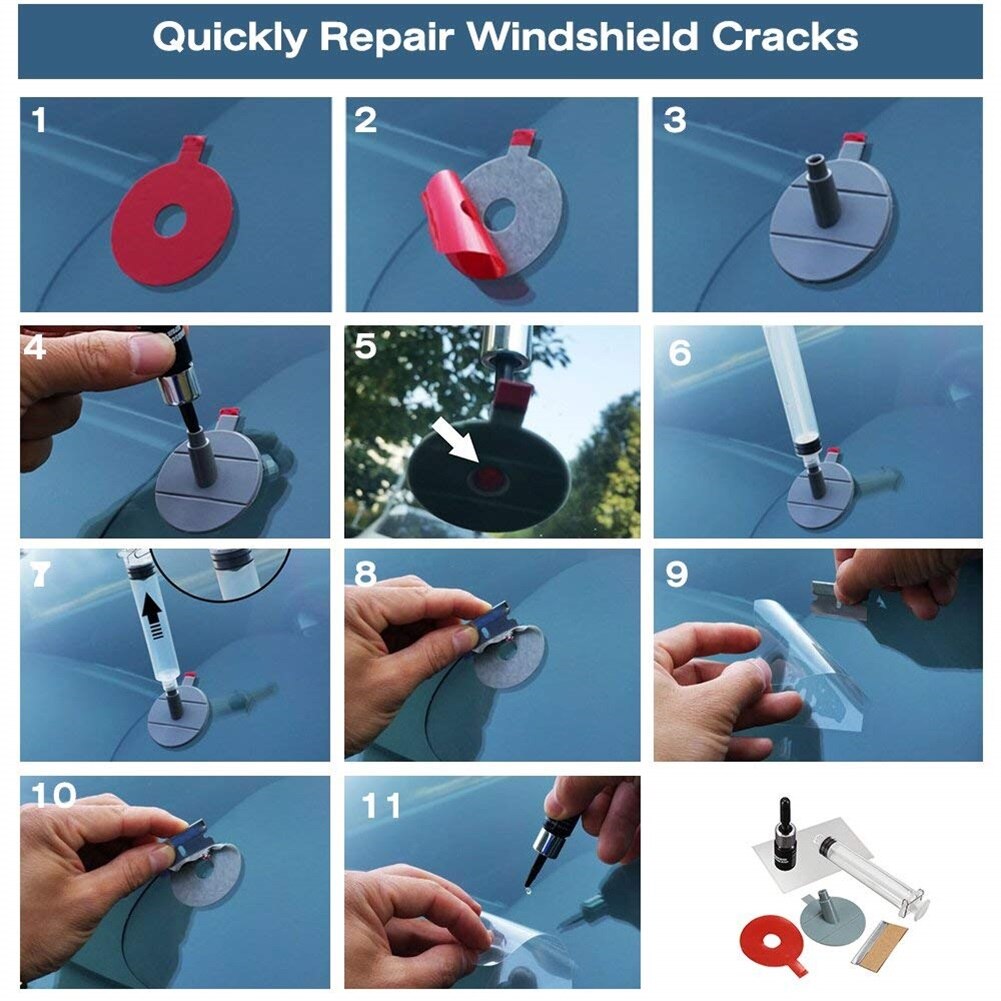 Quickly Repair Windshield Cracks

1

2

3

4

5

6

7

8

9

10

11