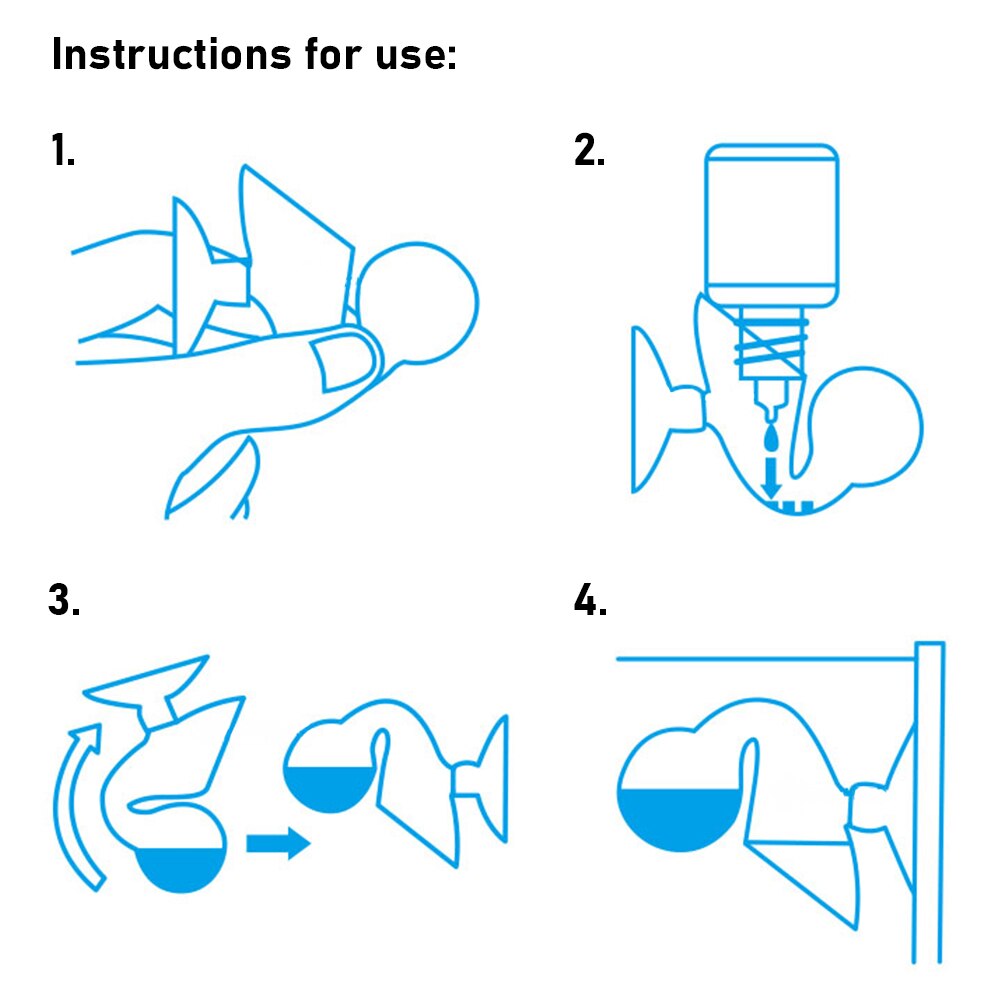 Instructions for use:

1.

2.

3.

4.