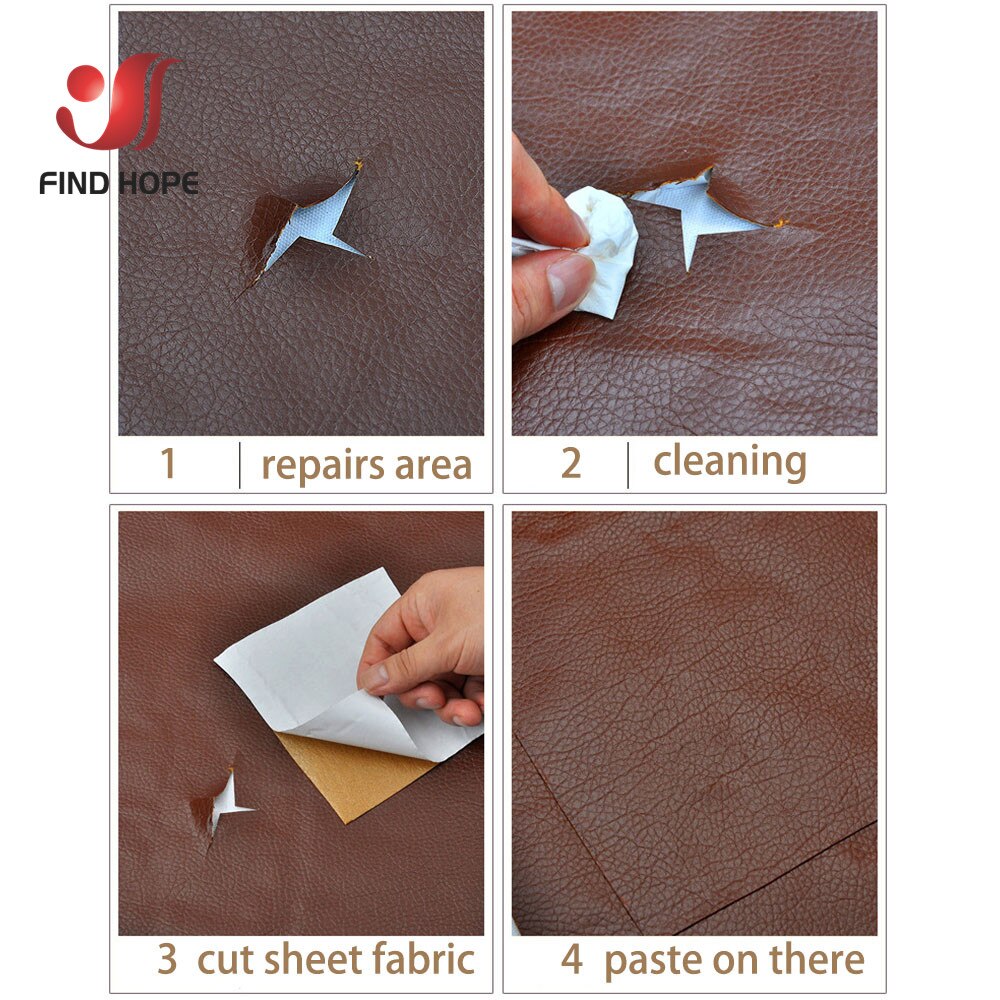 FIND HOPE

1 | repairs area

2 | cleaning

3 cut sheet fabric

4 paste on there