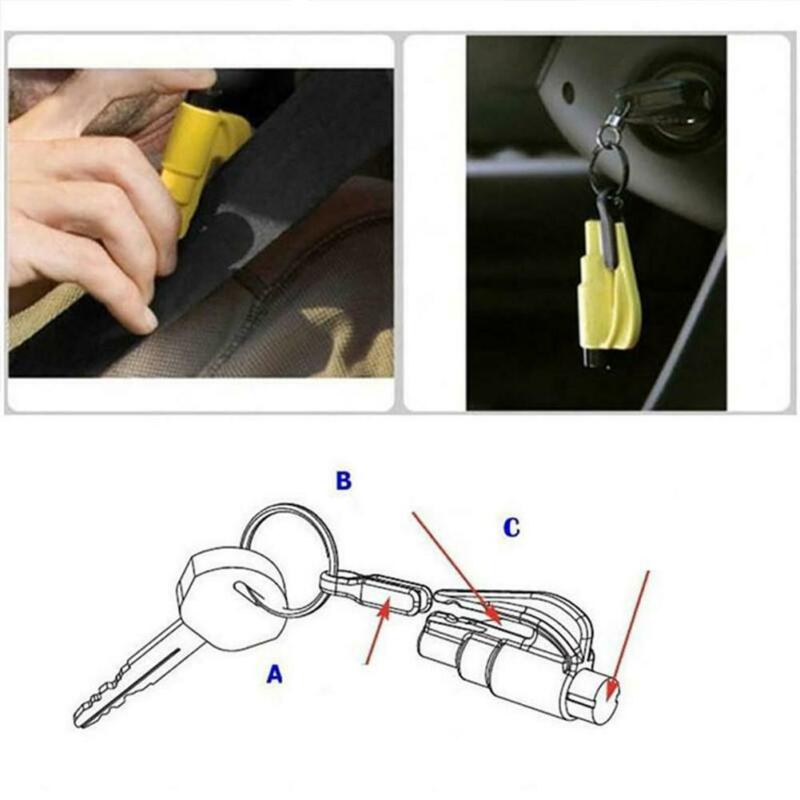 B

C

A