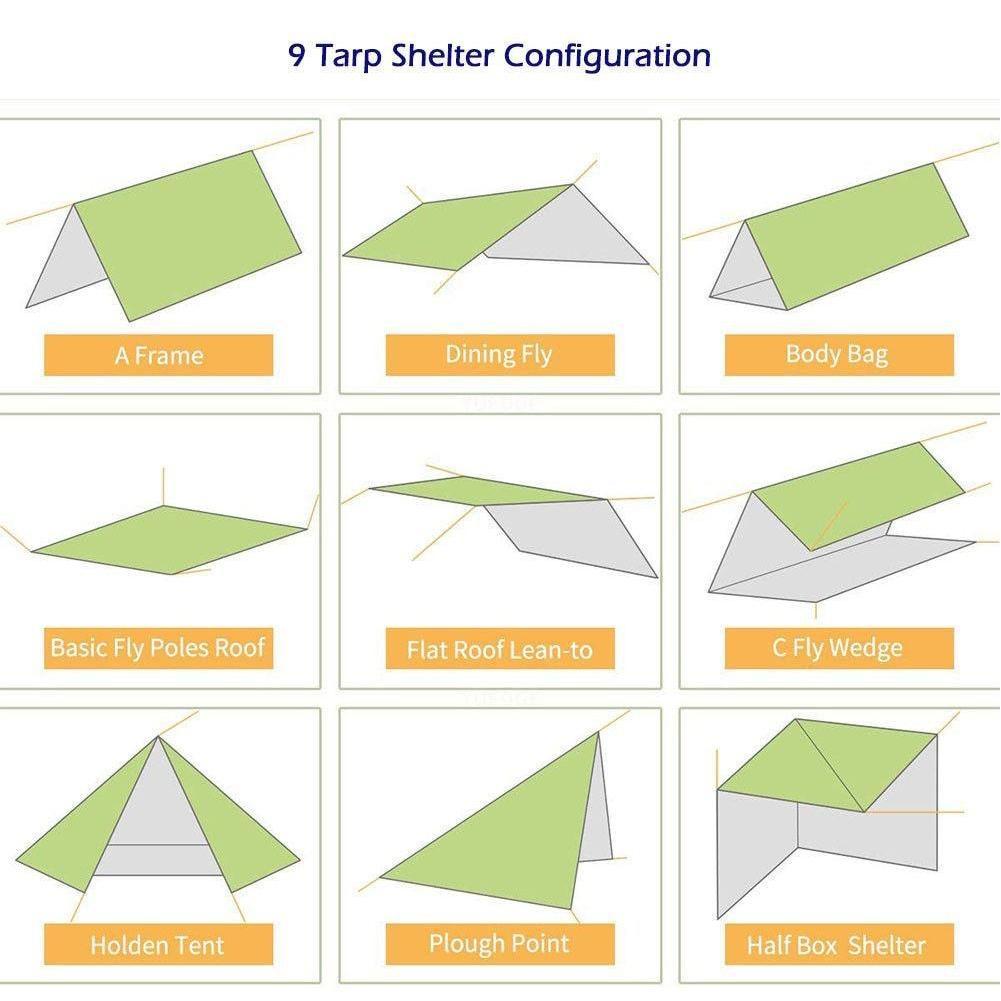 9 Tarp Shelter Configuration

A Frame

Dining Fly

Body Bag

Basic Fly Poles Roof

Flat Roof Lean-to

C Fly Wedge

Holden Tent

Plough Point

Half Box Shelter