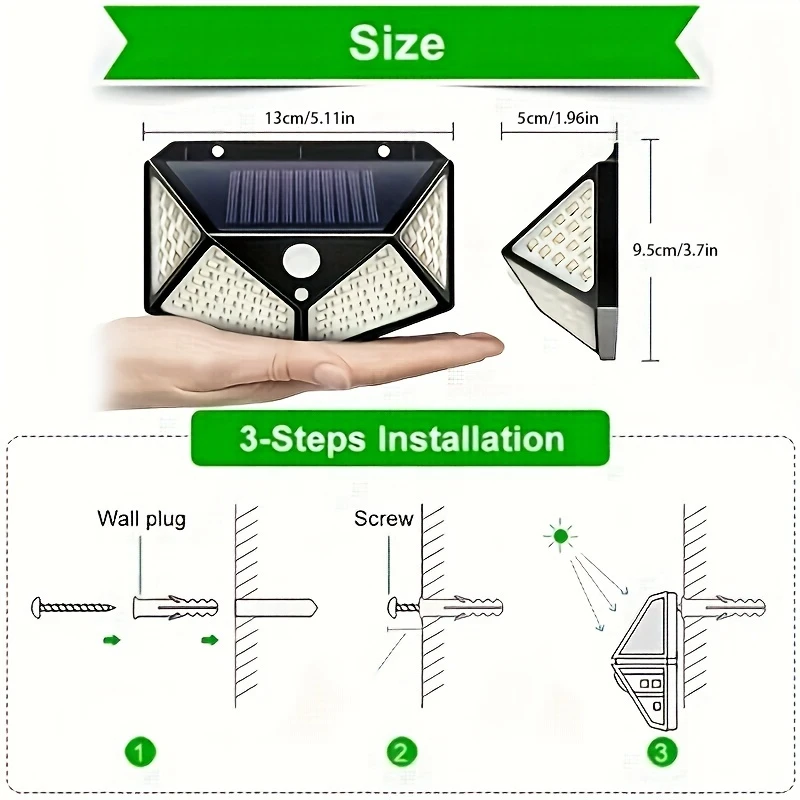 Size

13cm/5.11in

5cm/1.96in

9.5cm/3.7in

3-Steps Installation

Wall plug

Screw

1

2

3