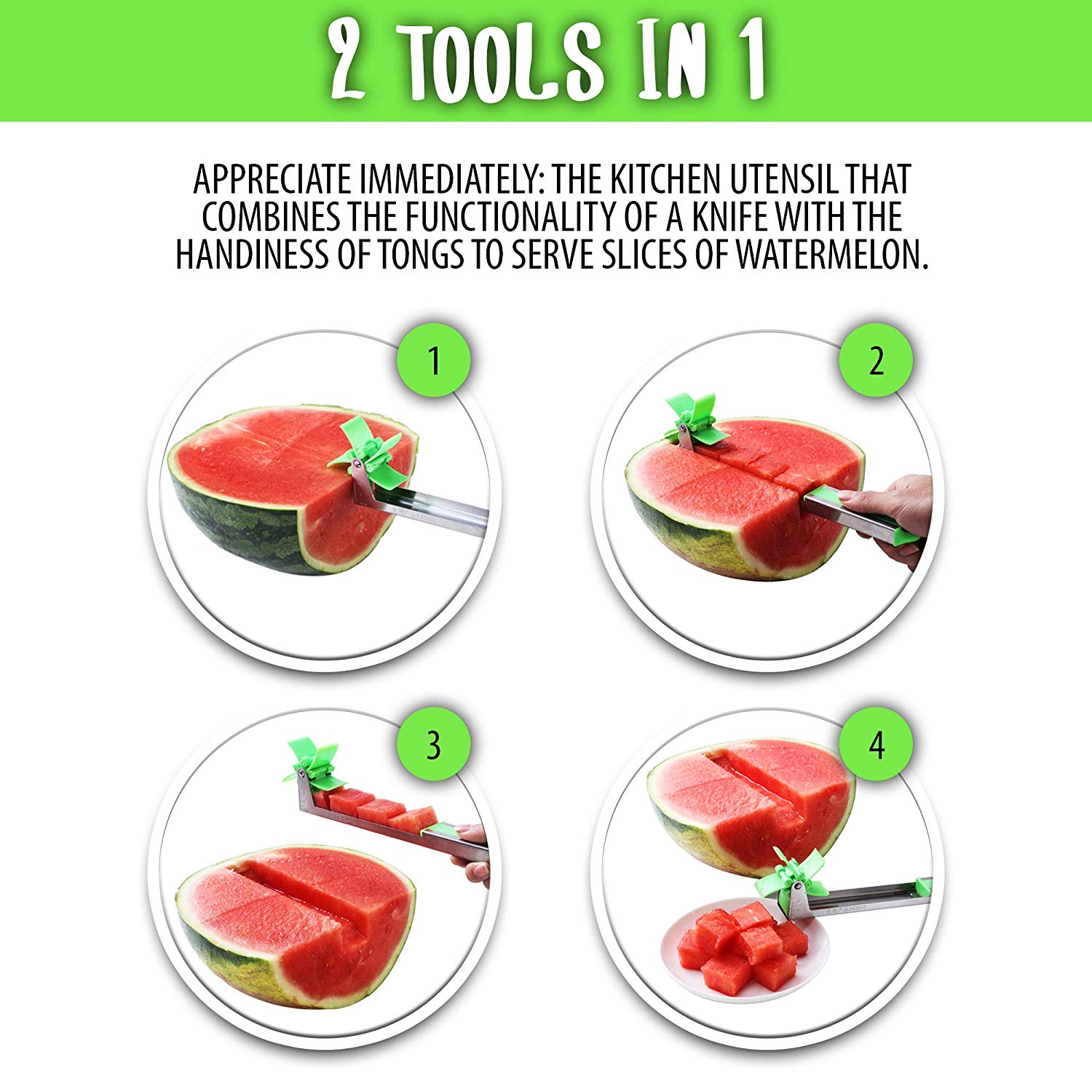 2 TOOLS IN 1

APPRECIATE IMMEDIATELY: THE KITCHEN UTENSIL THAT COMBINES THE FUNCTIONALITY OF A KNIFE WITH THE HANDINESS OF TONGS TO SERVE SLICES OF WATERMELON.

1

2

3

4