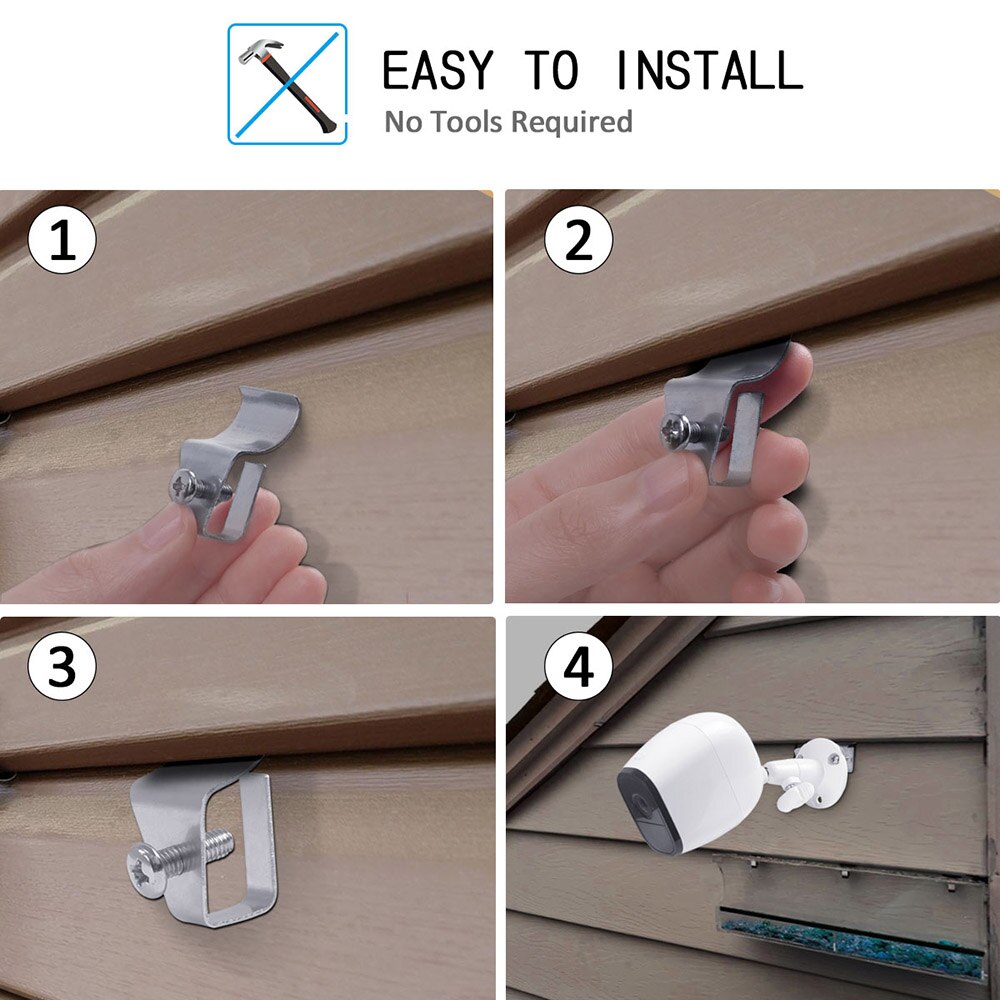 EASY TO INSTALL
No Tools Required

1

2

3

4