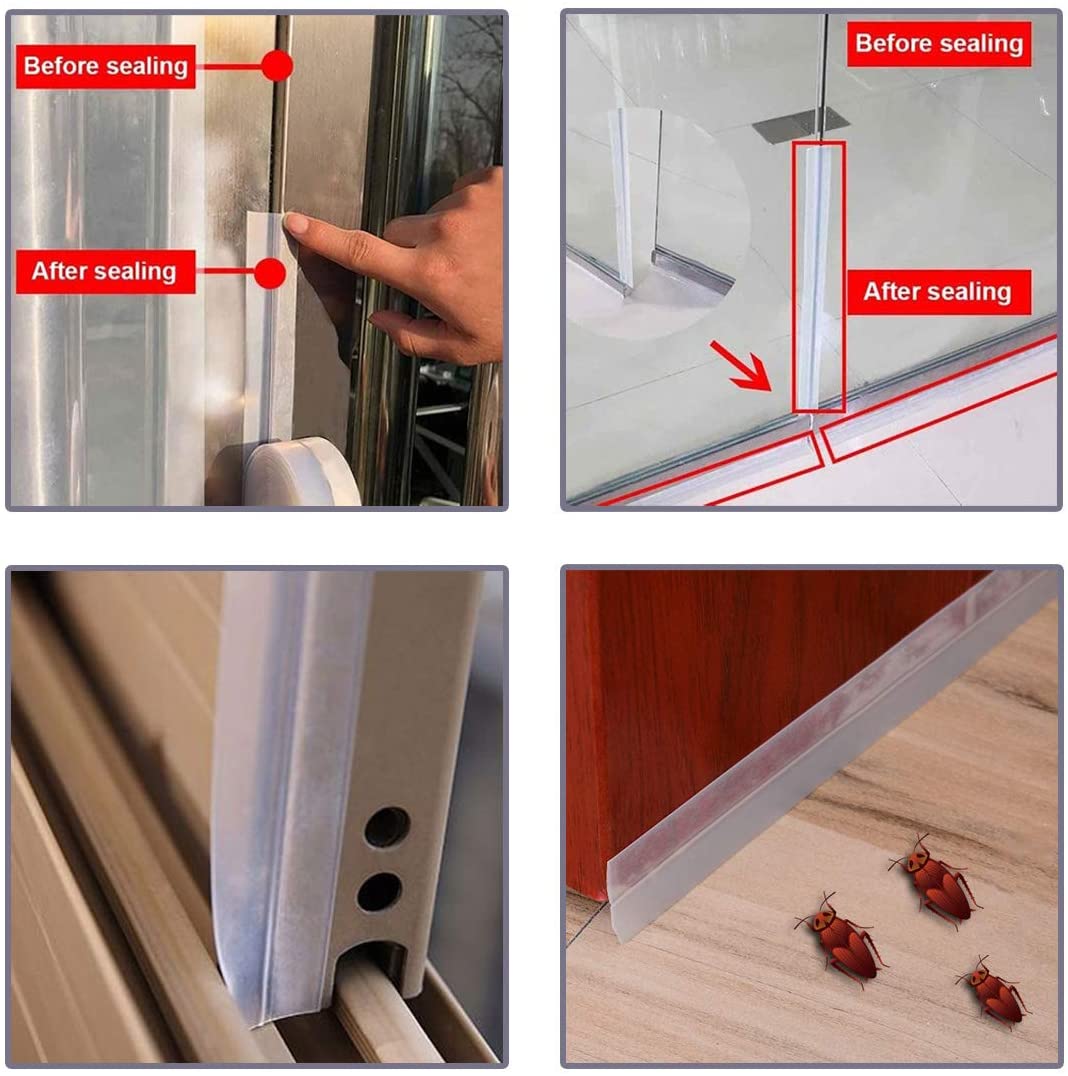 Before sealing

After sealing

Before sealing

After sealing