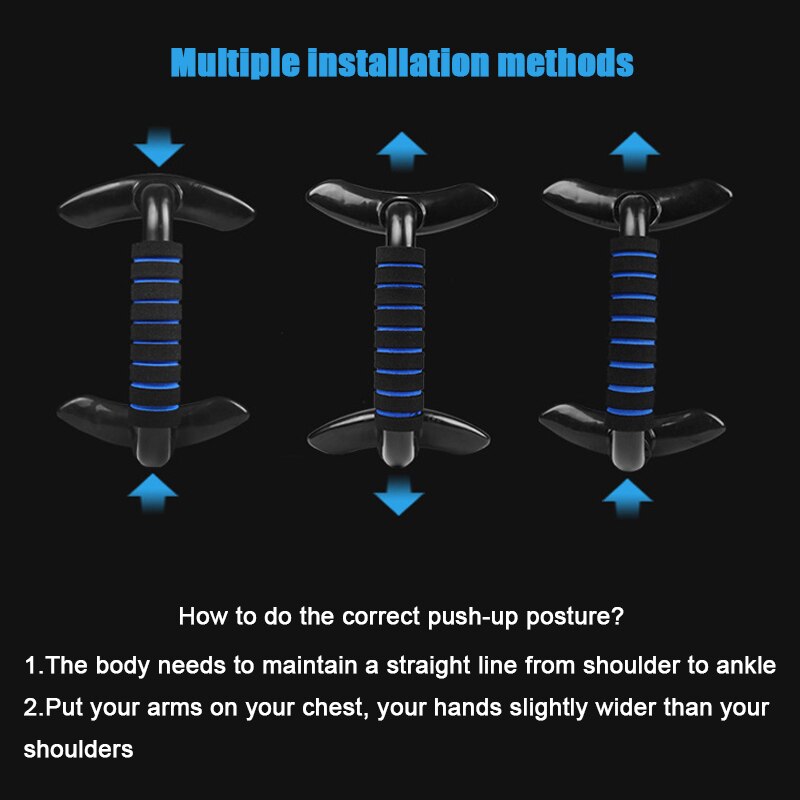 Multiple installation methods

How to do the correct push-up posture?

1.The body needs to maintain a straight line from shoulder to ankle

2.Put your arms on your chest, your hands slightly wider than your shoulders