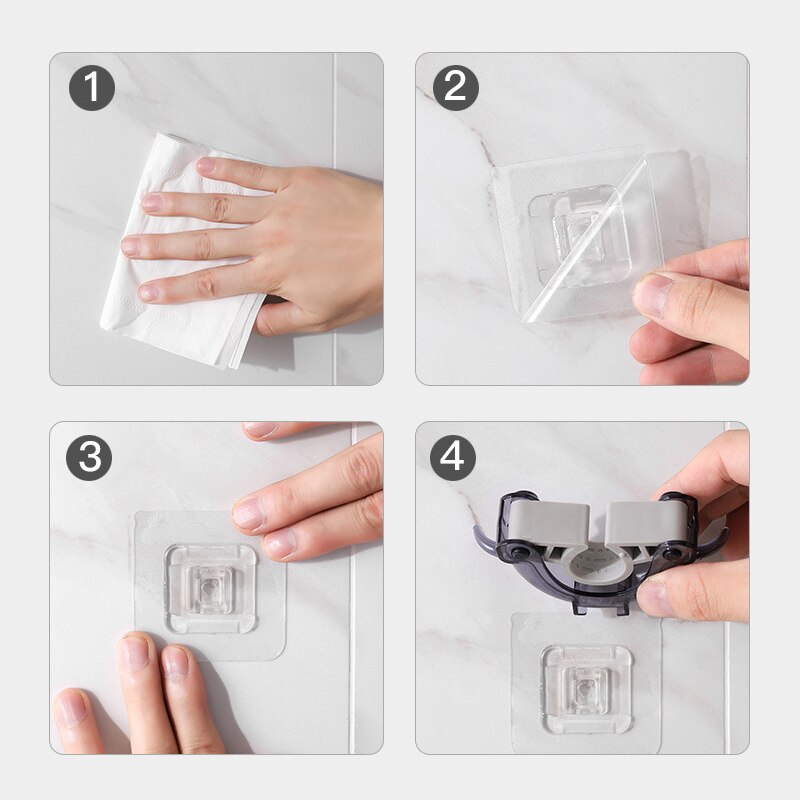 1

2

3

4