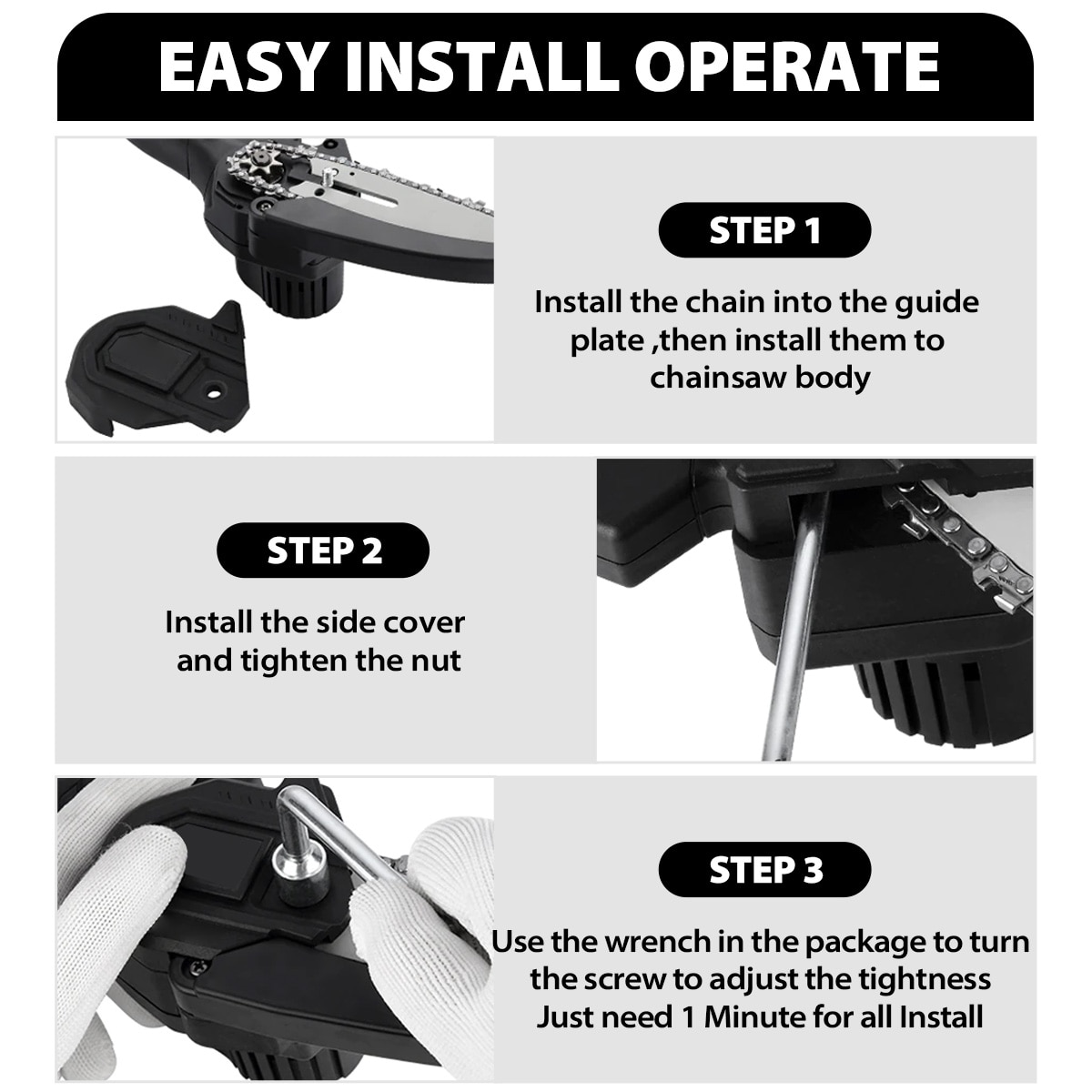 EASY INSTALL OPERATE

STEP 1

Install the chain into the guide plate ,then install them to chainsaw body

STEP 2

Install the side cover and tighten the nut

STEP 3

Use the wrench in the package to turn the screw to adjust the tightness
Just need 1 Minute for all Install