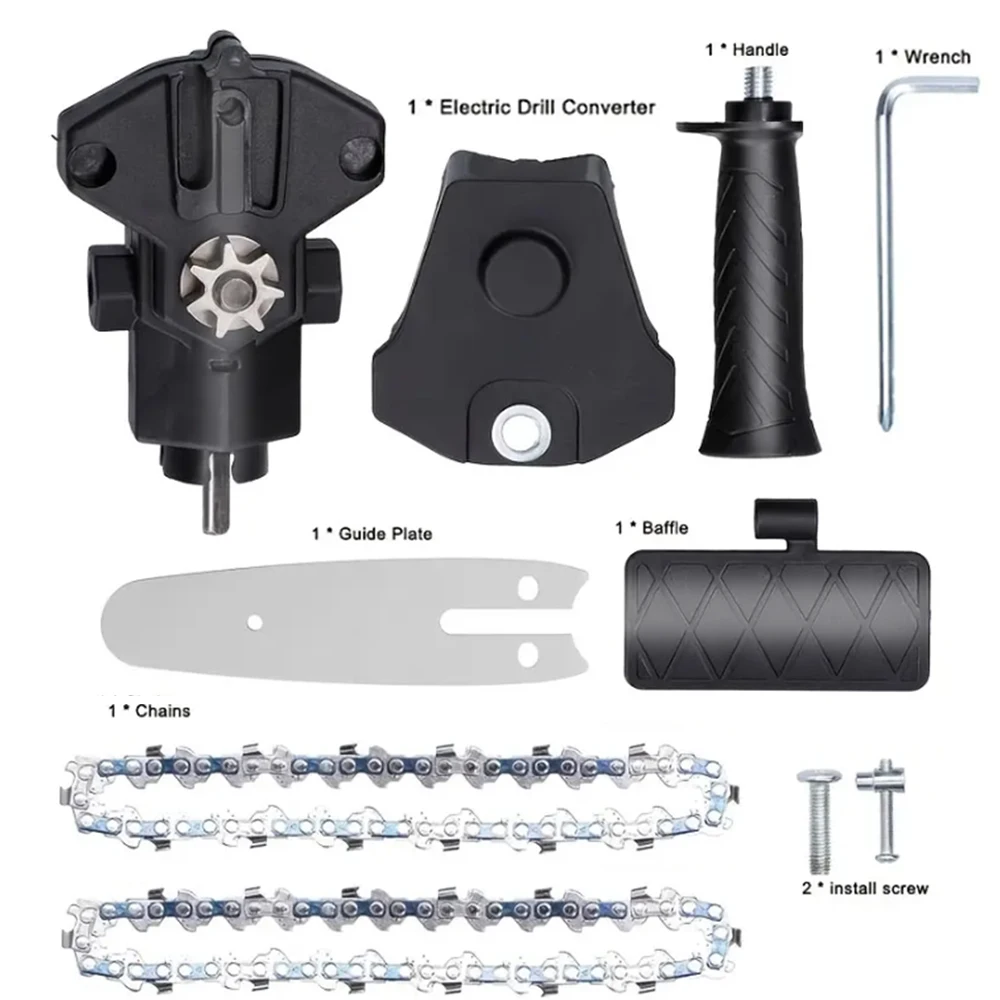 1 * Electric Drill Converter

1 * Handle

1 * Wrench

1 * Guide Plate

1 * Baffle

1 * Chains

2 * install screw