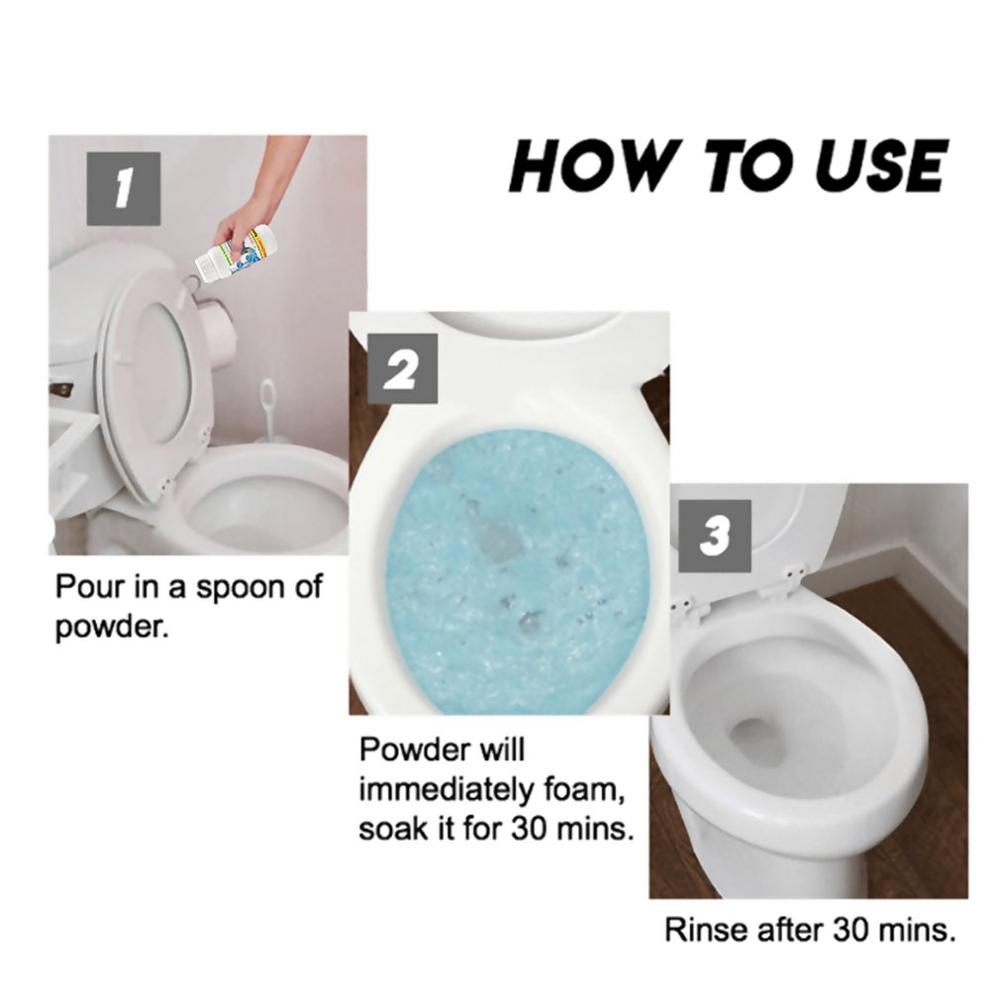 HOW TO USE

1

Pour in a spoon of powder.

2

Powder will immediately foam, soak it for 30 mins.

3

Rinse after 30 mins.