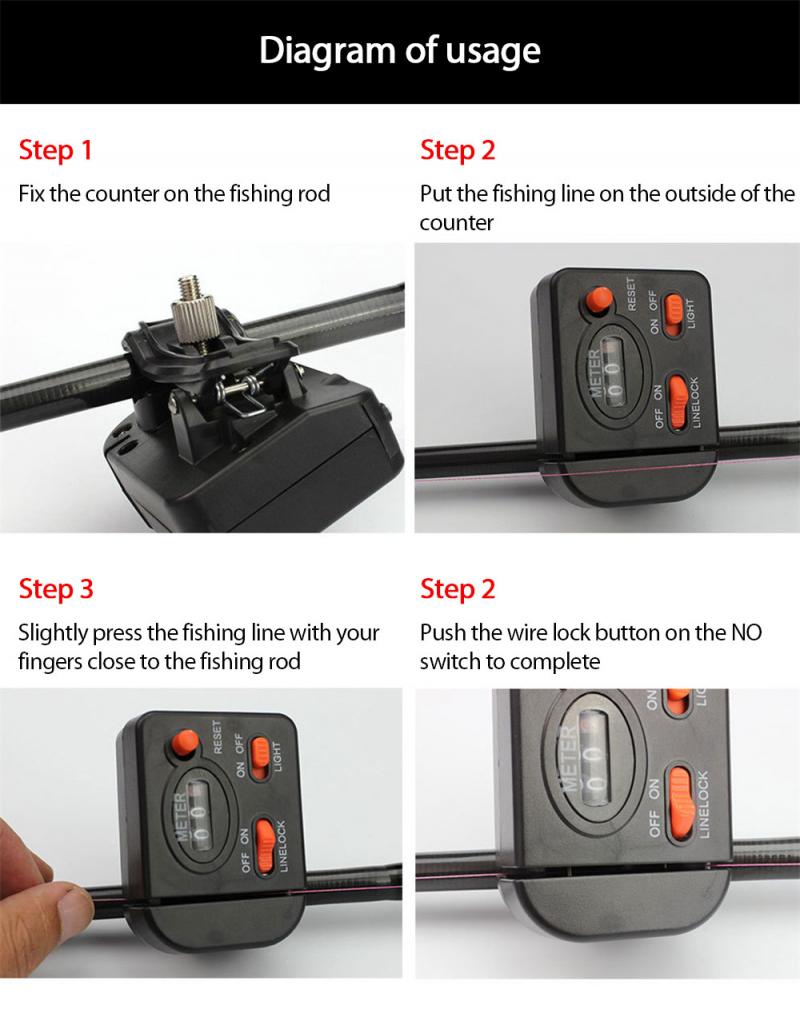 Diagram of usage

Step 1
Fix the counter on the fishing rod

Step 2
Put the fishing line on the outside of the counter

RESET
ON OFF
LIGHT
METER
0 0
OFF ON
LINELOCK

Step 3
Slightly press the fishing line with your fingers close to the fishing rod

RESET
ON OFF
LIGHT
METER
0 0
OFF ON
LINELOCK

Step 2
Push the wire lock button on the NO switch to complete

ON
METER
0 0
OFF ON
LINELOCK