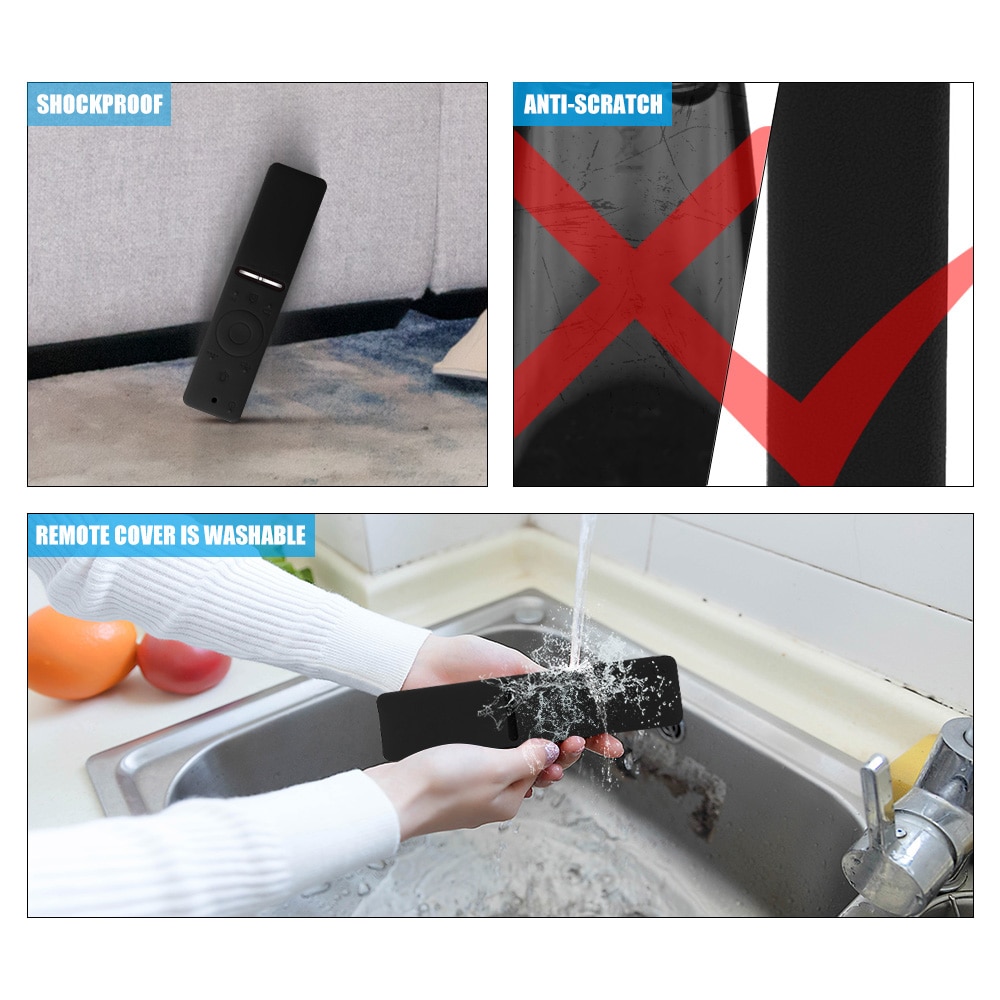 SHOCKPROOF

ANTI-SCRATCH

REMOTE COVER IS WASHABLE