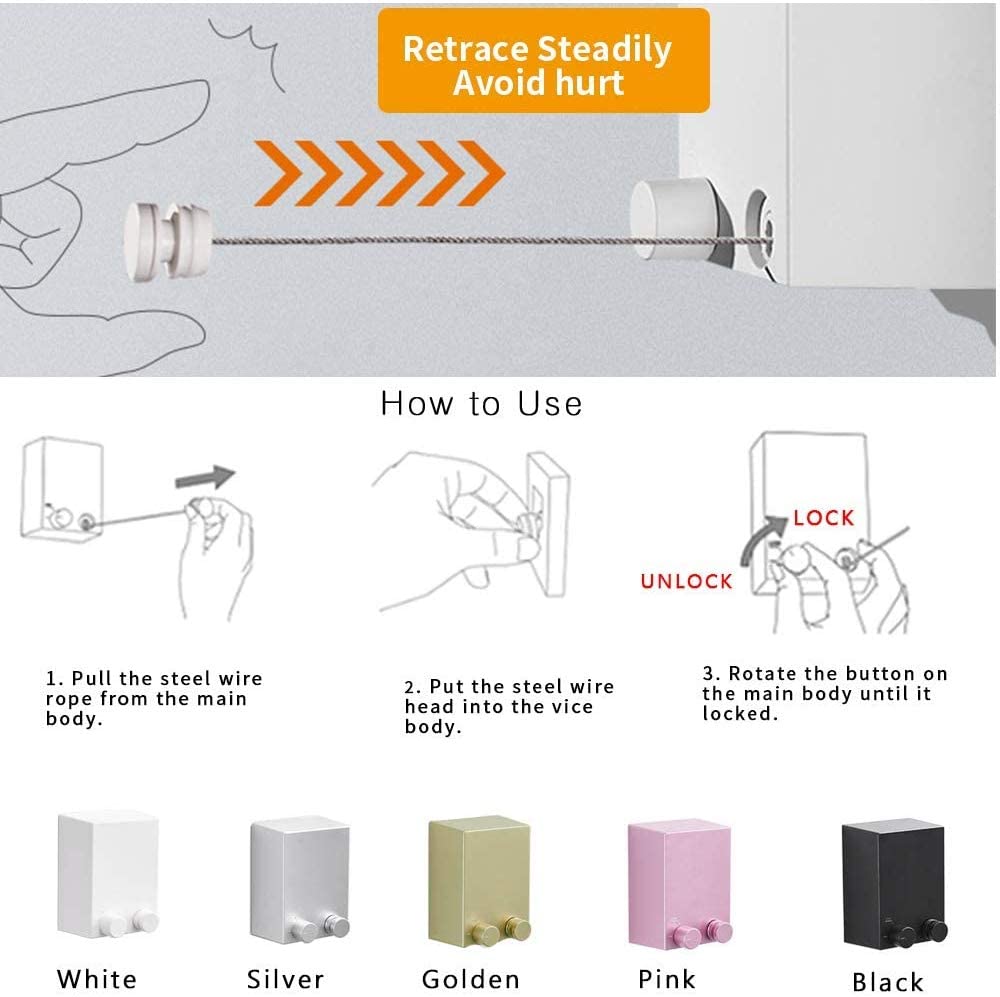 Retrace Steadily
Avoid hurt

How to Use

LOCK

UNLOCK

1. Pull the steel wire rope from the main body.

2. Put the steel wire head into the vice body.

3. Rotate the button on the main body until it locked.

White

Silver

Golden

Pink

Black