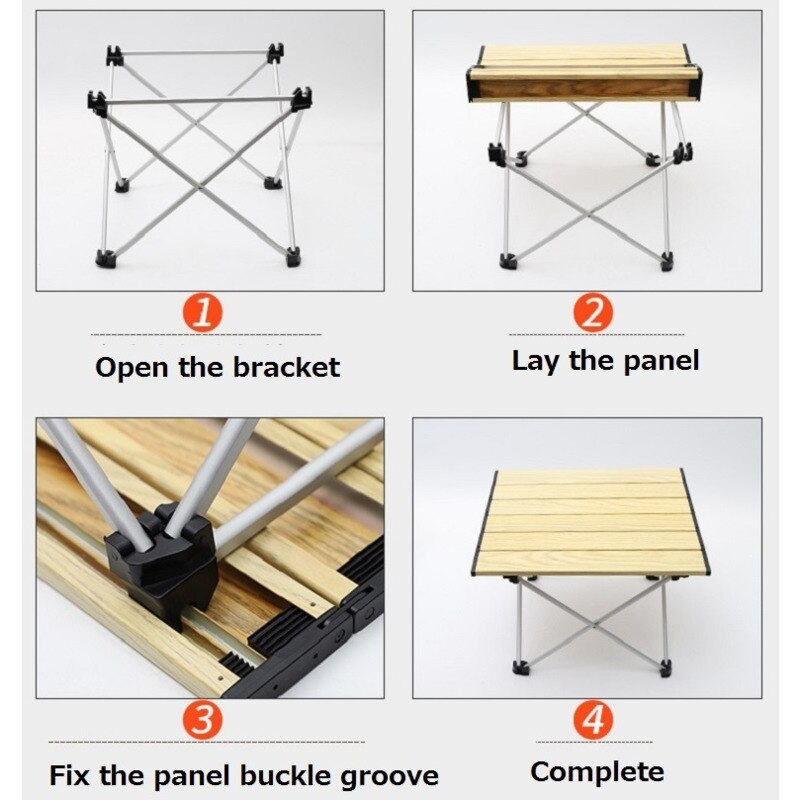 1

Open the bracket

2

Lay the panel

3

Fix the panel buckle groove

4

Complete