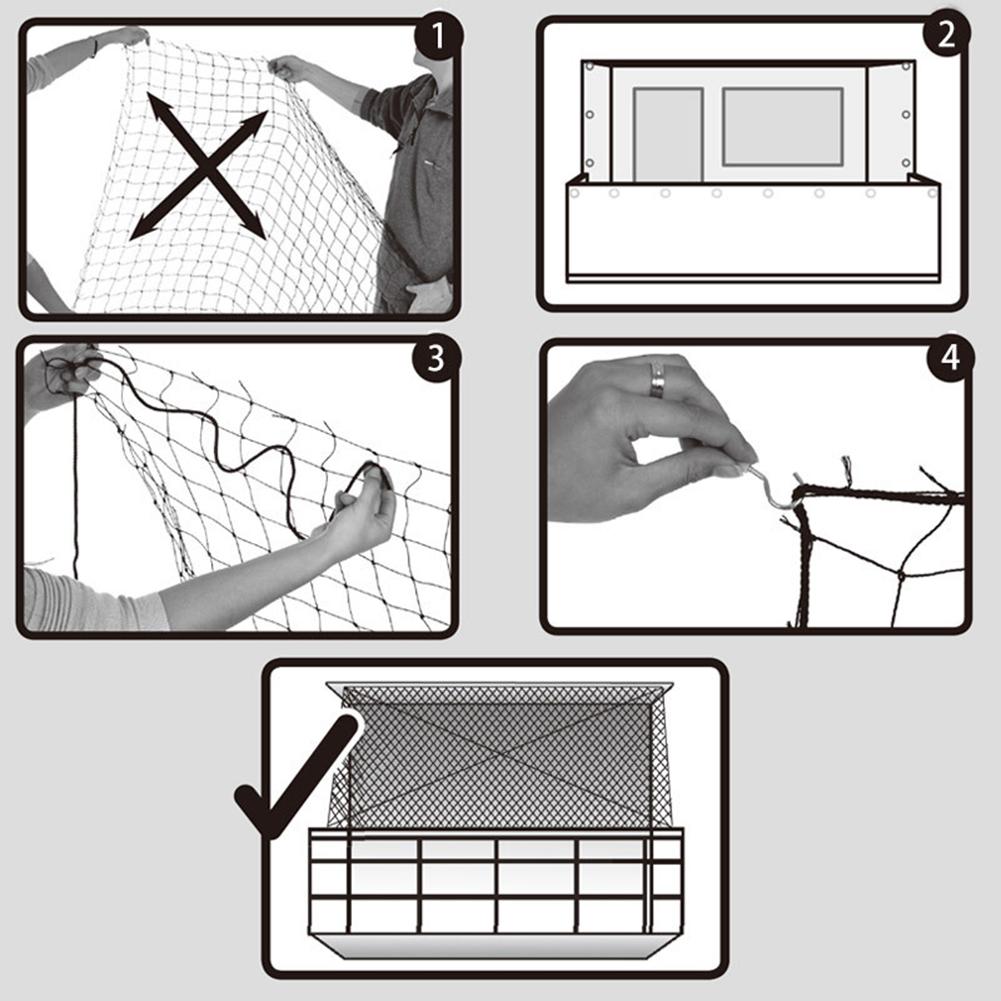 1
2
3
4