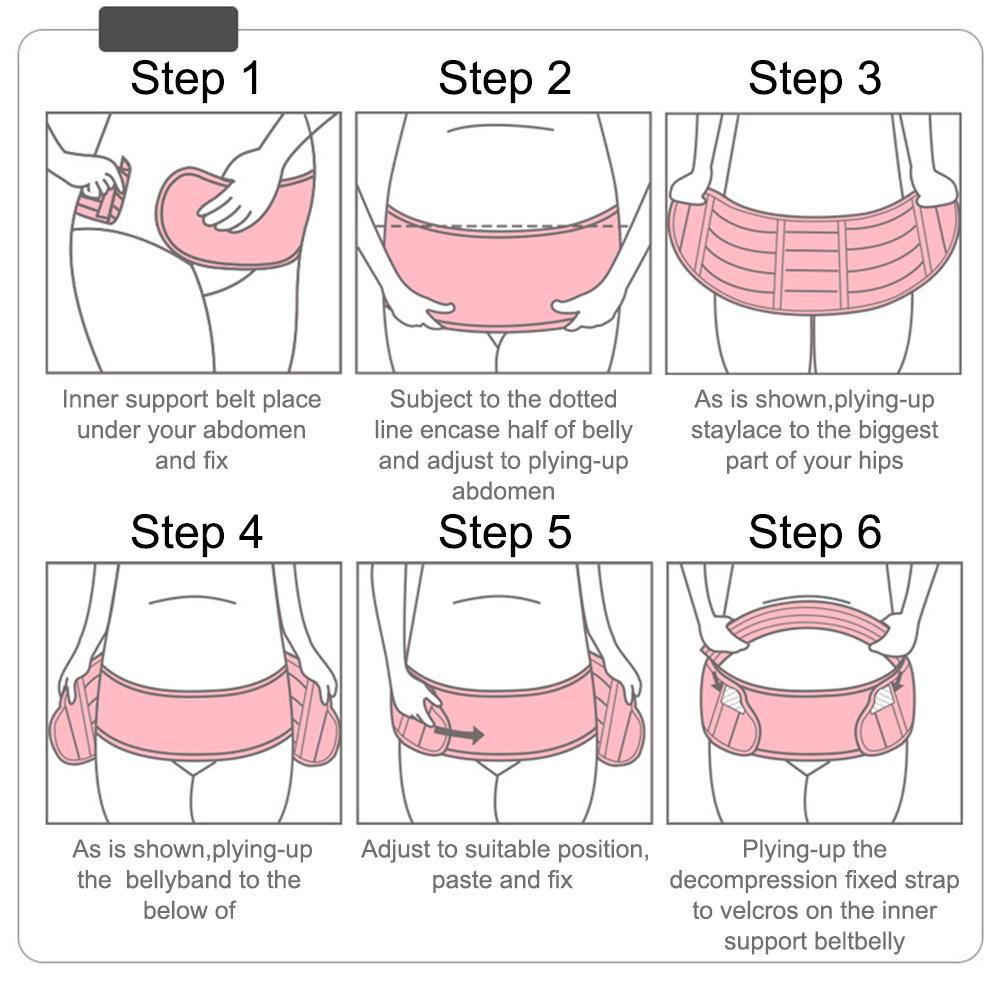 Step 1

Inner support belt place under your abdomen and fix

Step 2

Subject to the dotted line encase half of belly and adjust to plying-up abdomen

Step 3

As is shown,plying-up staylace to the biggest part of your hips

Step 4

As is shown,plying-up the bellyband to the below of

Step 5

Adjust to suitable position, paste and fix

Step 6

Plying-up the decompression fixed strap to velcros on the inner support beltbelly