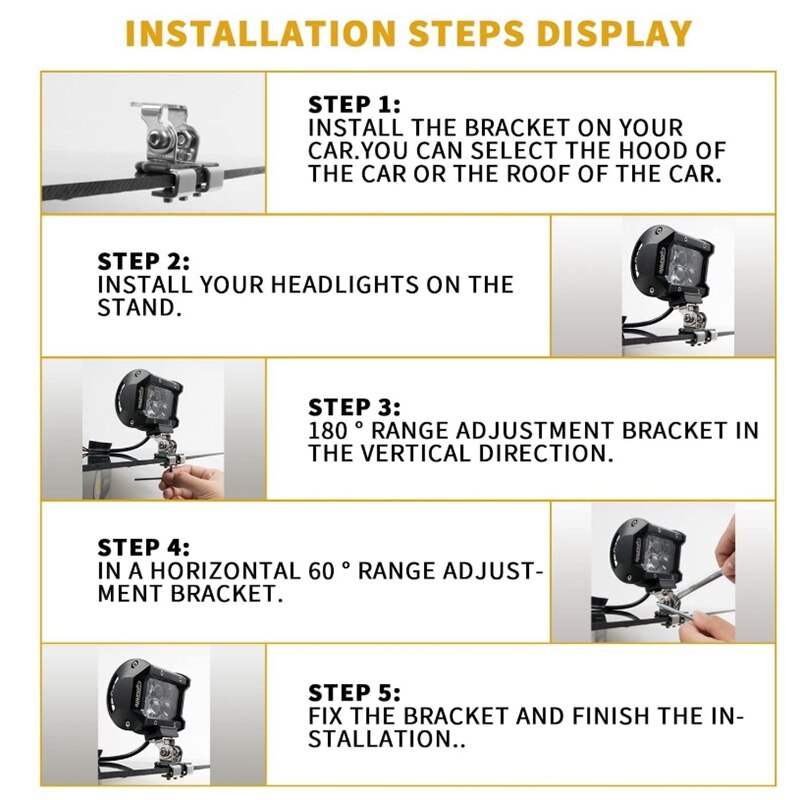 INSTALLATION STEPS DISPLAY

STEP 1:
INSTALL THE BRACKET ON YOUR CAR.YOU CAN SELECT THE HOOD OF THE CAR OR THE ROOF OF THE CAR.

STEP 2:
INSTALL YOUR HEADLIGHTS ON THE STAND.

STEP 3:
180 ° RANGE ADJUSTMENT BRACKET IN THE VERTICAL DIRECTION.

STEP 4:
IN A HORIZONTAL 60 ° RANGE ADJUSTMENT BRACKET.

STEP 5:
FIX THE BRACKET AND FINISH THE INSTALLATION..