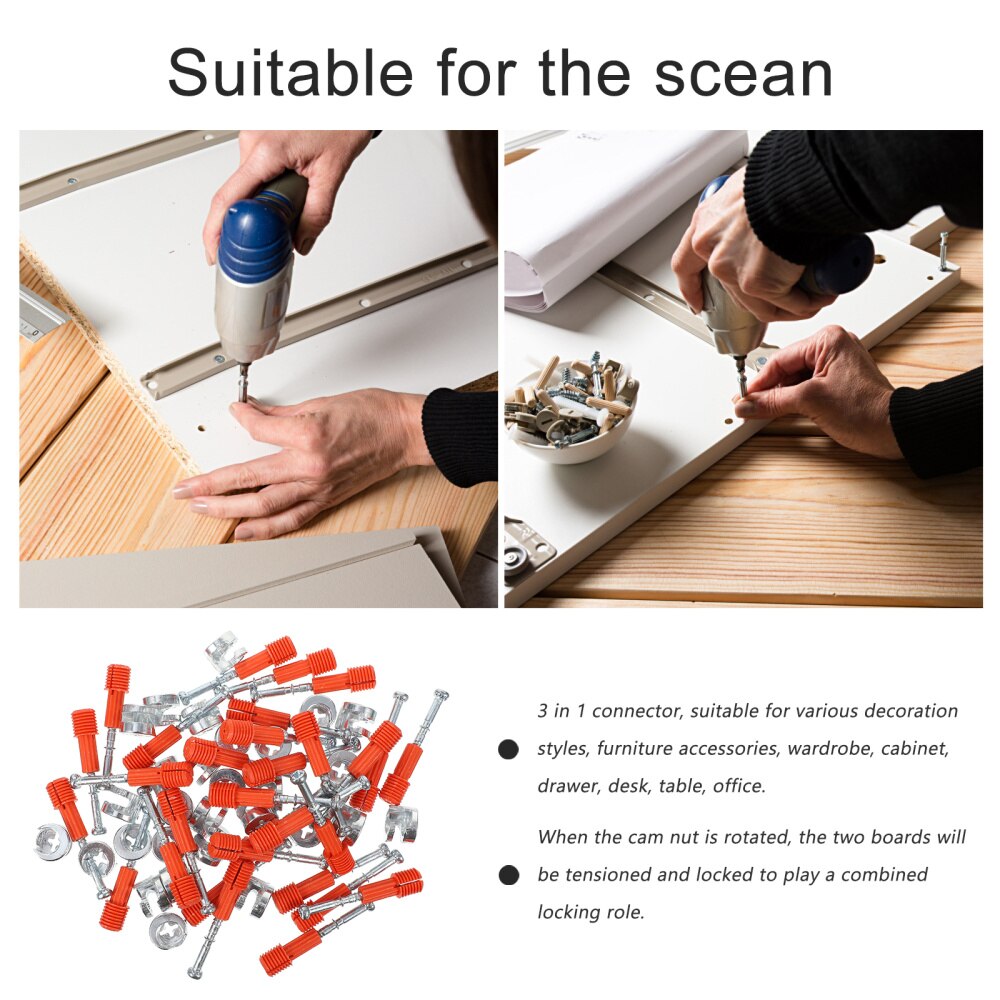 Suitable for the scean

3 in 1 connector, suitable for various decoration styles, furniture accessories, wardrobe, cabinet, drawer, desk, table, office.

When the cam nut is rotated, the two boards will be tensioned and locked to play a combined locking role.