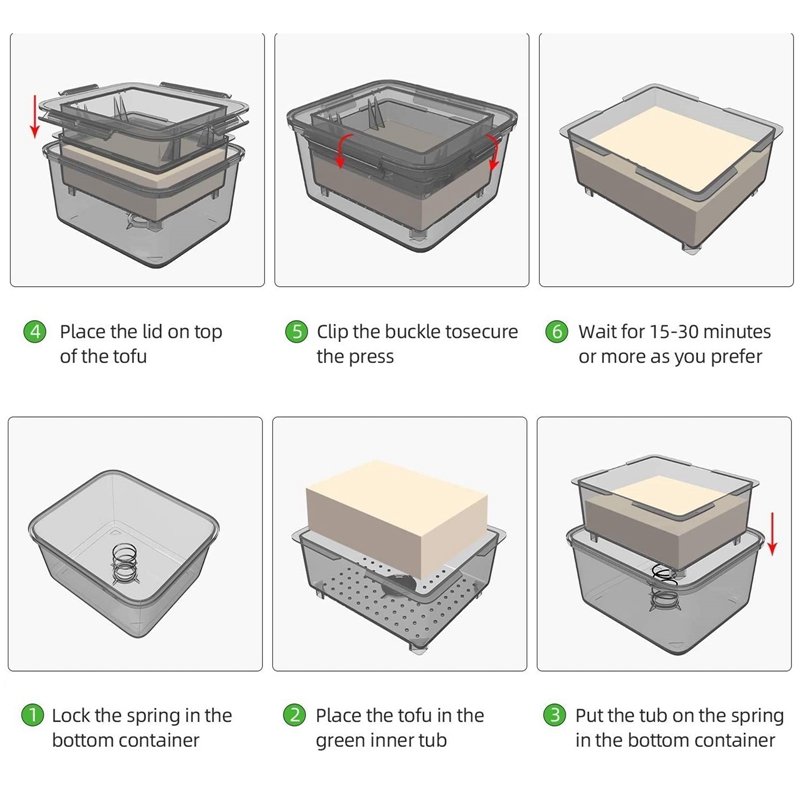 4 Place the lid on top of the tofu

5 Clip the buckle tosecure the press

6 Wait for 15-30 minutes or more as you prefer

1 Lock the spring in the bottom container

2 Place the tofu in the green inner tub

3 Put the tub on the spring in the bottom container