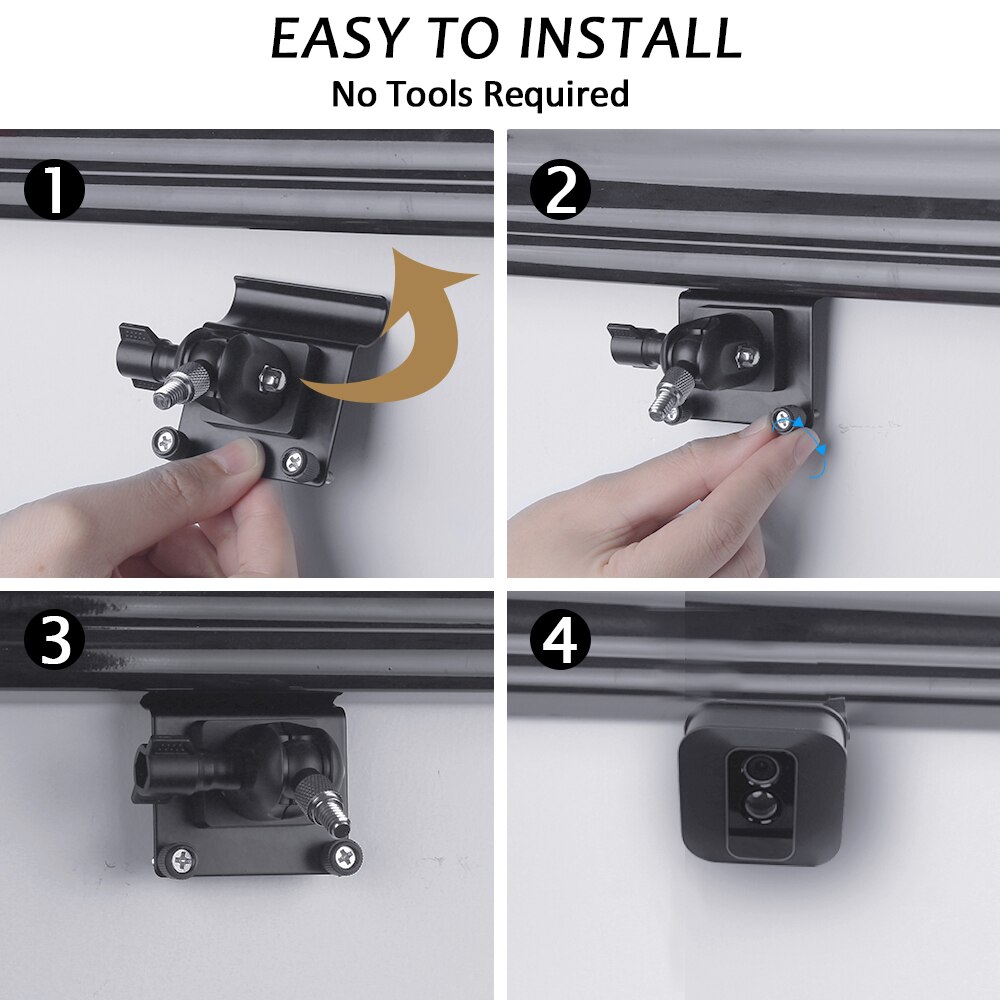 EASY TO INSTALL
No Tools Required

1

2

3

4