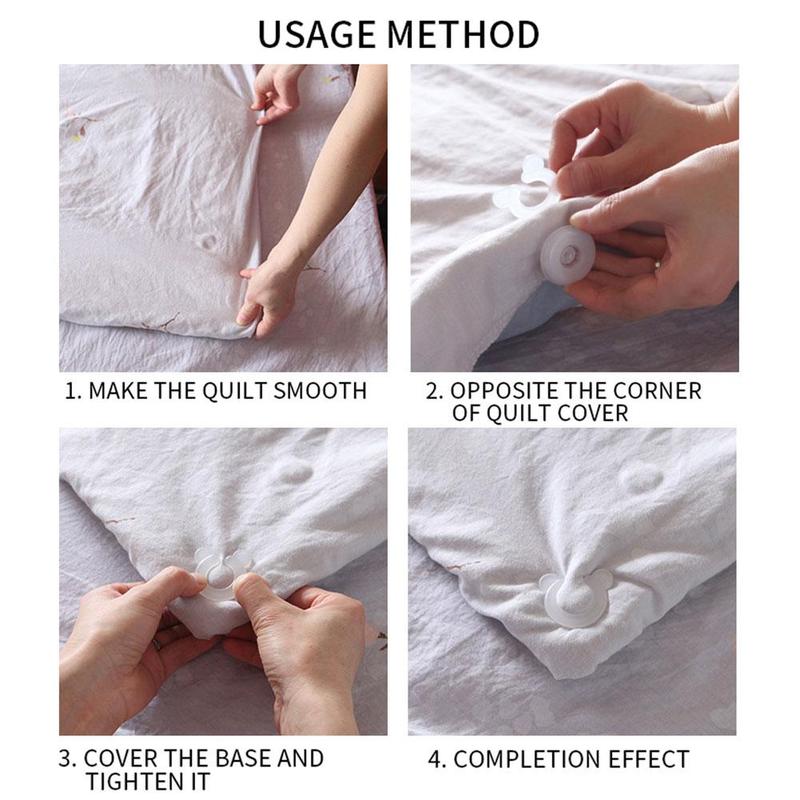 USAGE METHOD

1. MAKE THE QUILT SMOOTH

2. OPPOSITE THE CORNER OF QUILT COVER

3. COVER THE BASE AND TIGHTEN IT

4. COMPLETION EFFECT