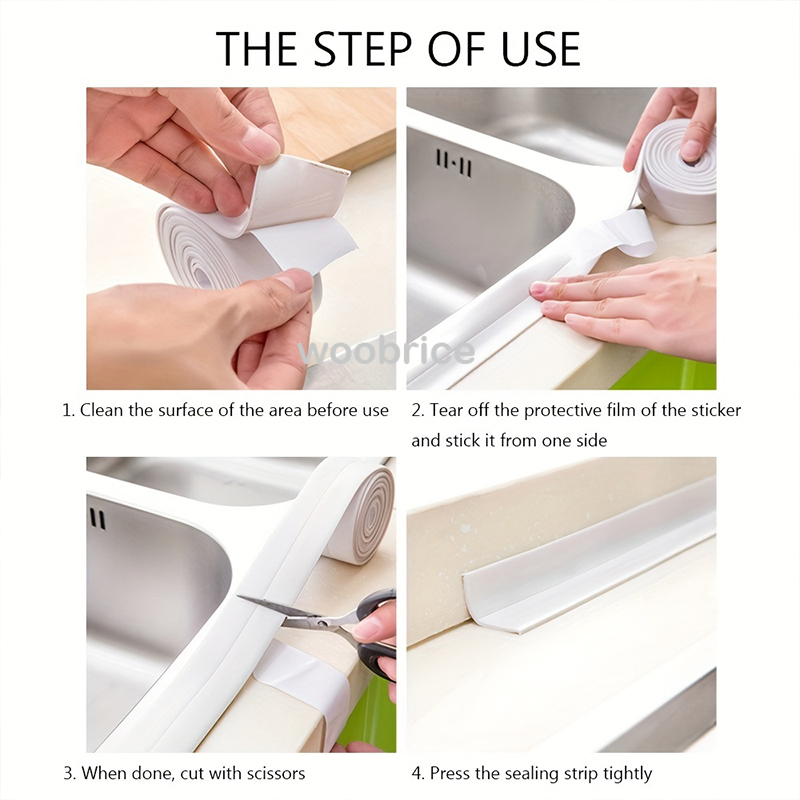 THE STEP OF USE

woobrice

1. Clean the surface of the area before use

2. Tear off the protective film of the sticker and stick it from one side

3. When done, cut with scissors

4. Press the sealing strip tightly