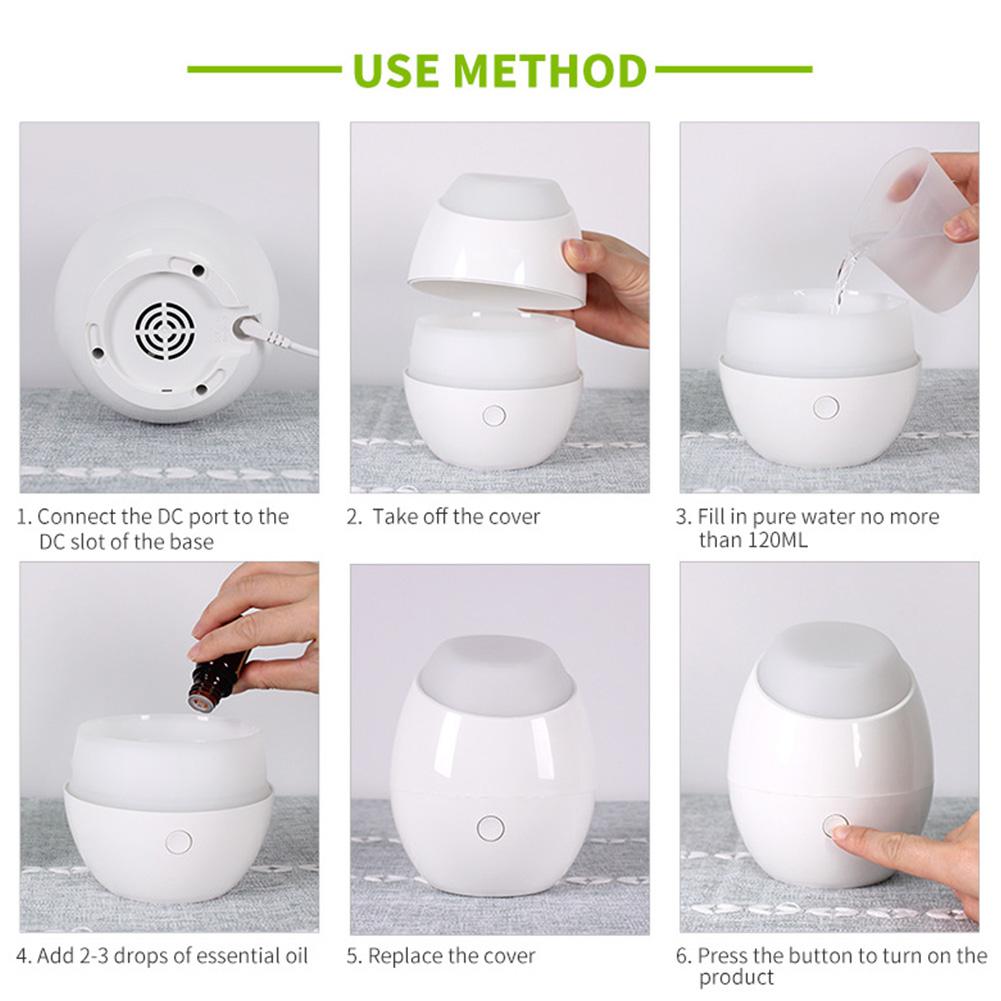 USE METHOD

1. Connect the DC port to the DC slot of the base

2. Take off the cover

3. Fill in pure water no more than 120ML

4. Add 2-3 drops of essential oil

5. Replace the cover

6. Press the button to turn on the product