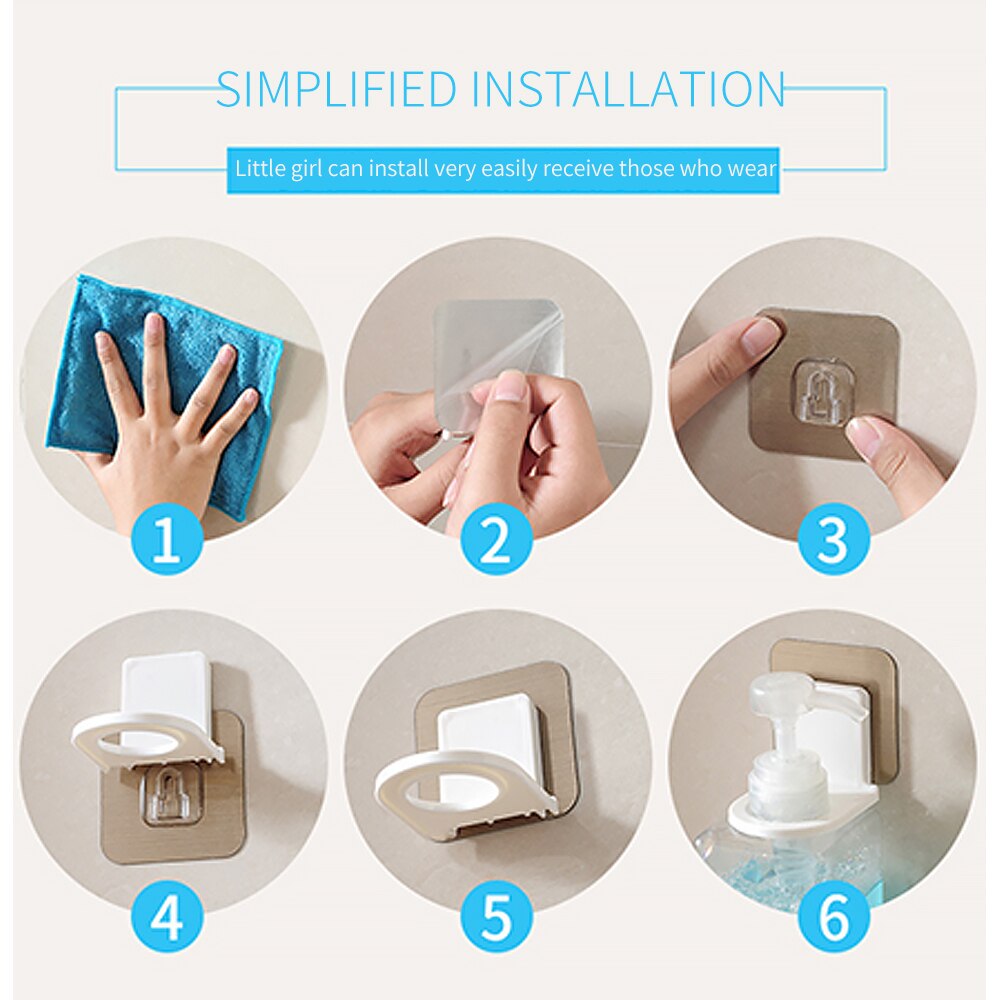 SIMPLIFIED INSTALLATION

Little girl can install very easily receive those who wear

1

2

3

4

5

6