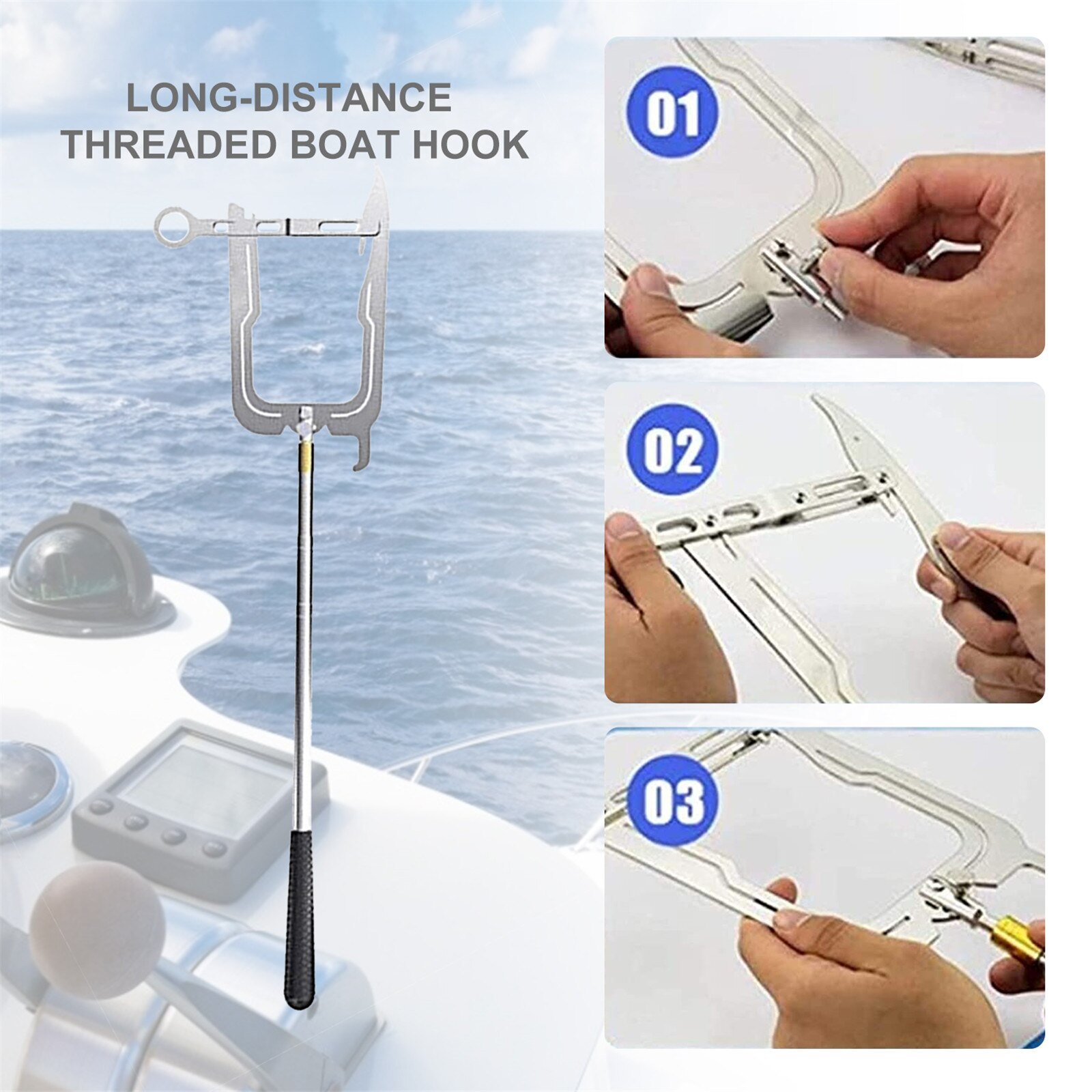 LONG-DISTANCE THREADED BOAT HOOK

01

02

03